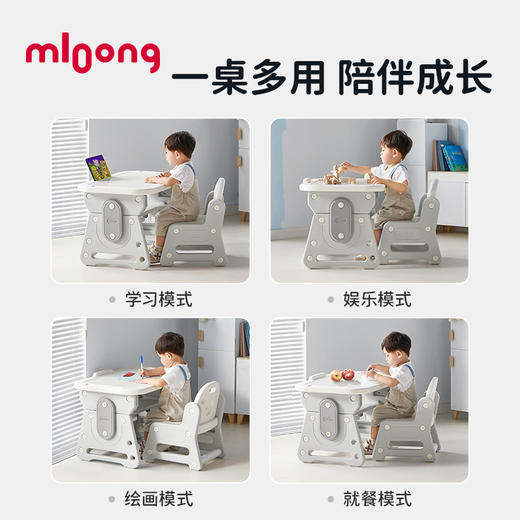 mloong

一桌多用 陪伴成长

学习模式

娱乐模式

绘画模式

就餐模式