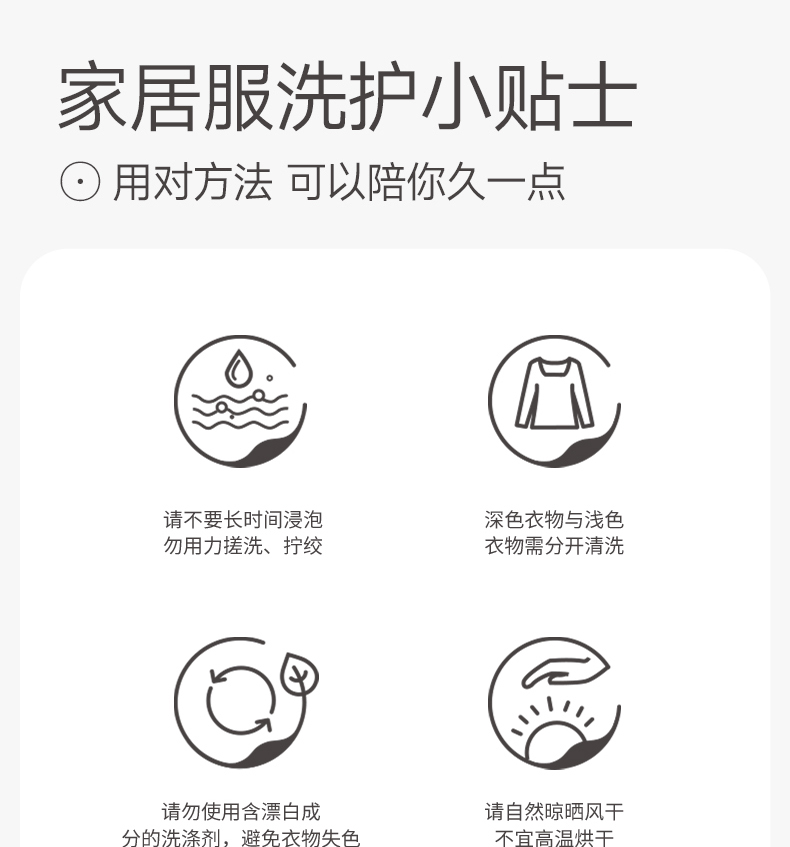 家居服洗护小贴士

用对方法 可以陪你久一点

请不要长时间浸泡
勿用力搓洗、拧绞

深色衣物与浅色
衣物需分开清洗

请勿使用含漂白成
分的洗涤剂，避免衣物失色

请自然晾晒风干
不宜高温烘干