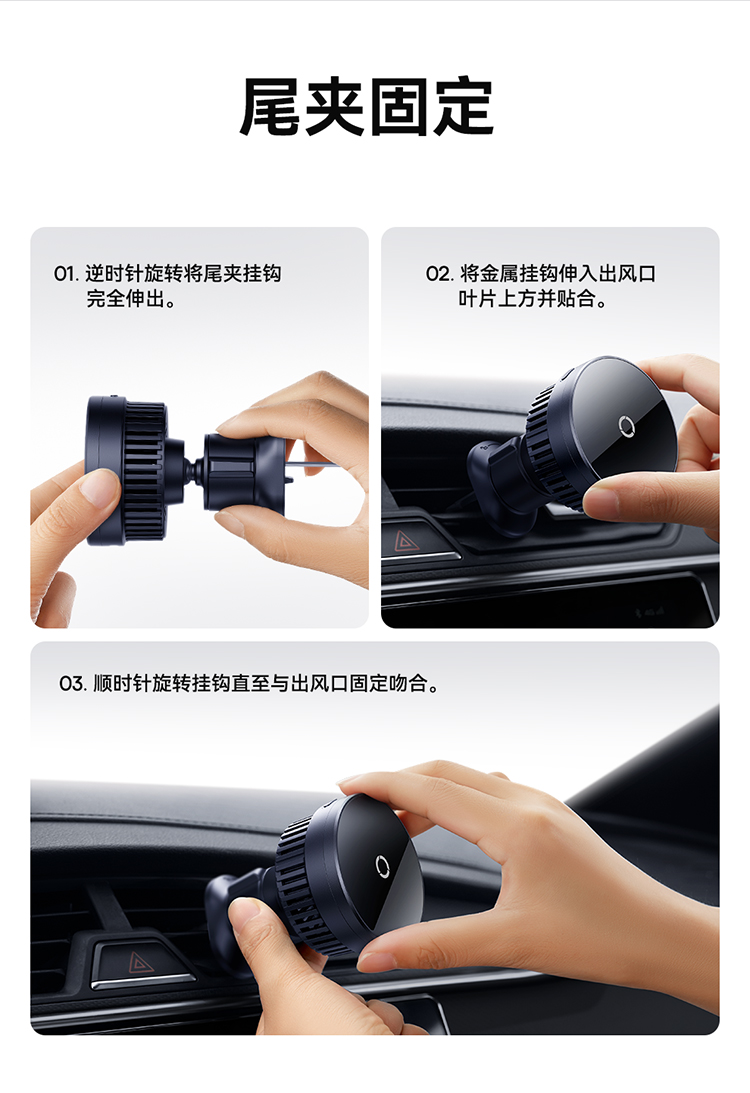 尾夹固定

01. 逆时针旋转将尾夹挂钩完全伸出。

02. 将金属挂钩伸入出风口叶片上方并贴合。

03. 顺时针旋转挂钩直至与出风口固定吻合。