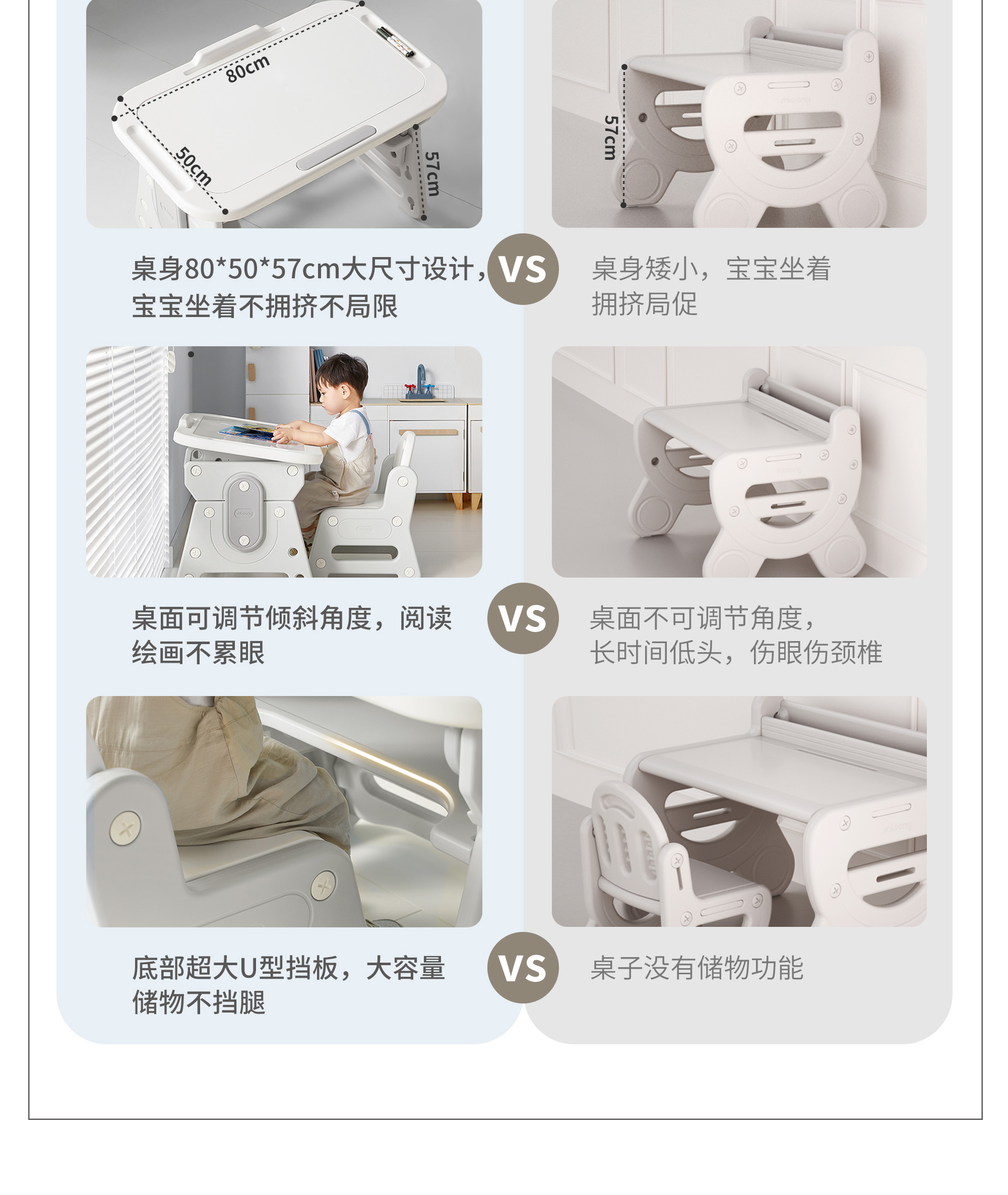 80cm

50cm

57cm

57cm

桌身80*50*57cm大尺寸设计，宝宝坐着不拥挤不局限

VS

桌身矮小，宝宝坐着拥挤局促

桌面可调节倾斜角度，阅读绘画不累眼

VS

桌面不可调节角度，长时间低头，伤眼伤颈椎

底部超大U型挡板，大容量储物不挡腿

VS

桌子没有储物功能