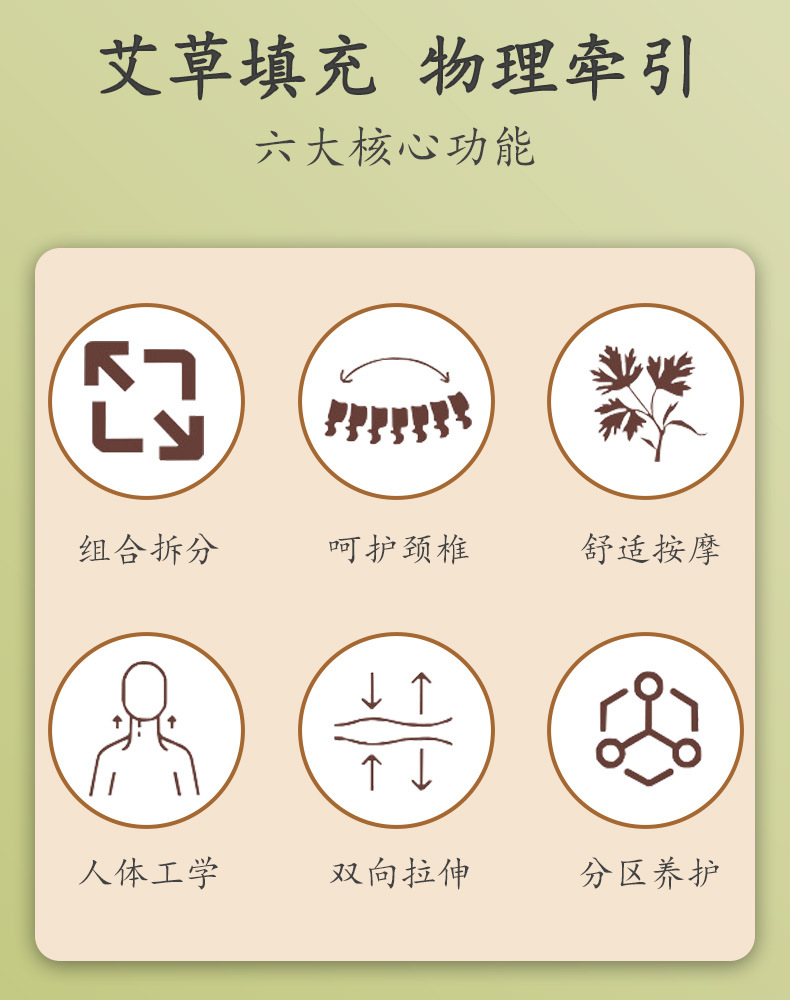 艾草填充 物理牵引

六大核心功能

组合拆分

呵护颈椎

舒适按摩

人体工学

双向拉伸

分区养护