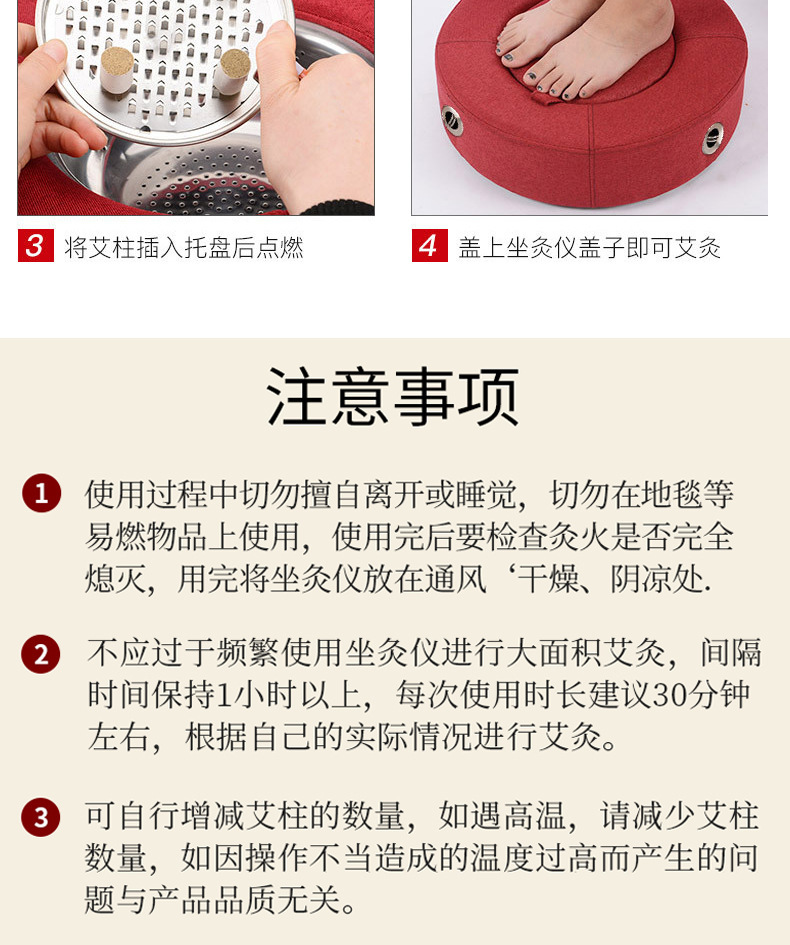 3 将艾柱插入托盘后点燃

4 盖上坐灸仪盖子即可艾灸

注意事项

1 使用过程中切勿擅自离开或睡觉，切勿在地毯等易燃物品上使用，使用完后要检查灸火是否完全熄灭，用完将坐灸仪放在通风‘干燥、阴凉处.

2 不应过于频繁使用坐灸仪进行大面积艾灸，间隔时间保持1小时以上，每次使用时长建议30分钟左右，根据自己的实际情况进行艾灸。

3 可自行增减艾柱的数量，如遇高温，请减少艾柱数量，如因操作不当造成的温度过高而产生的问题与产品品质无关。