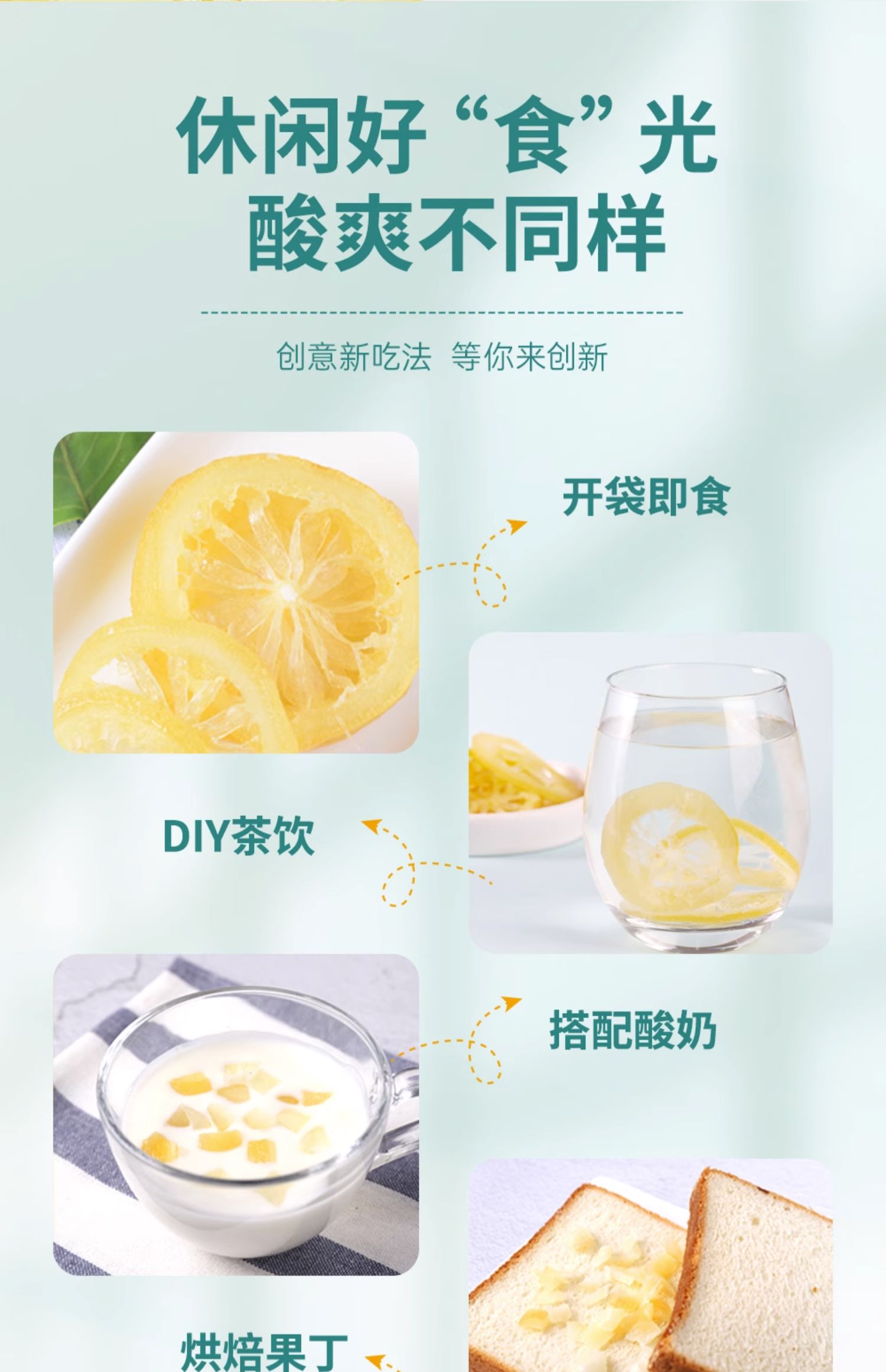 休闲好“食”光
酸爽不同样

创意新吃法 等你来创新

开袋即食

DIY茶饮

搭配酸奶

烘焙果丁