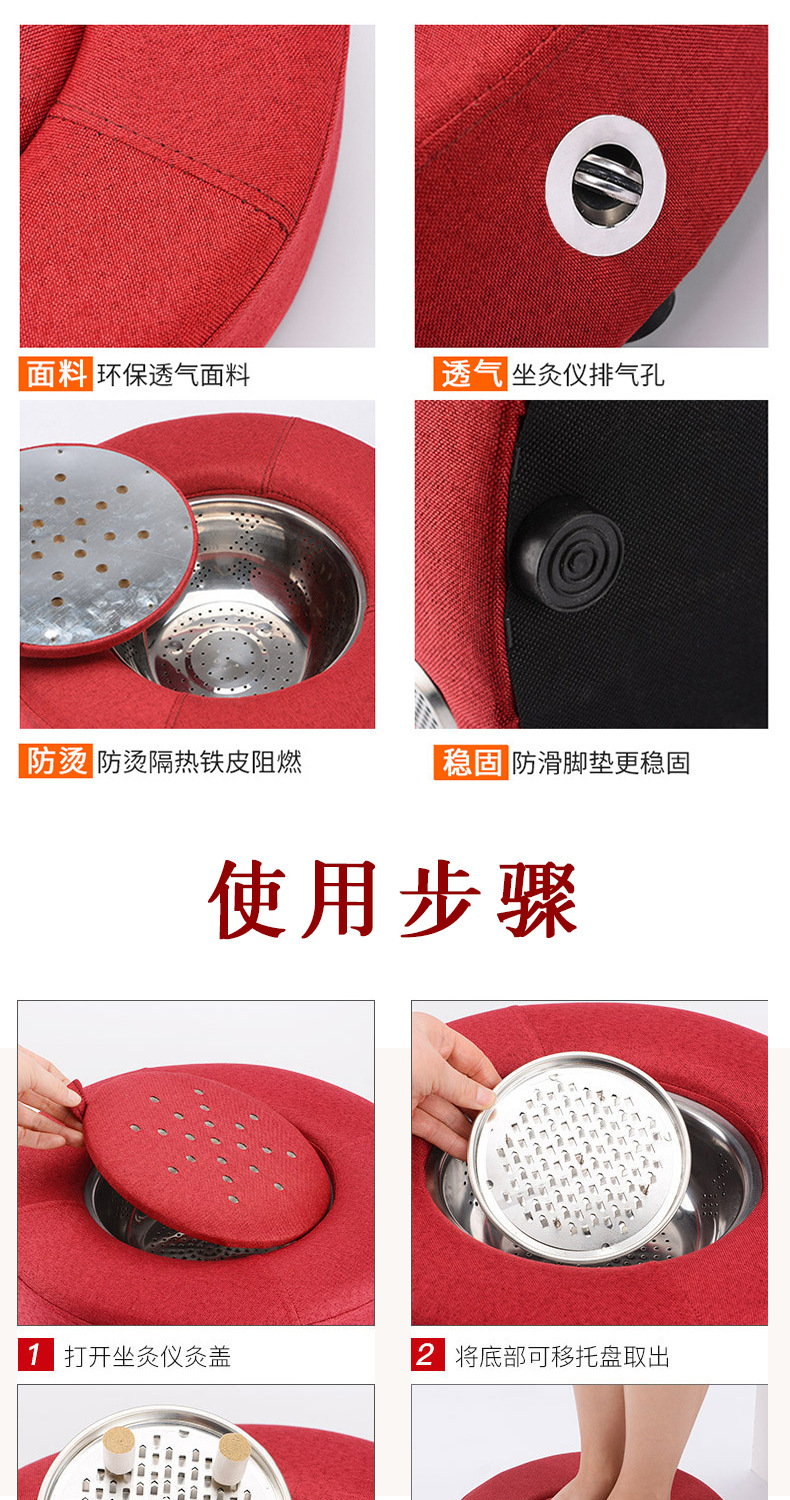 面料 环保透气面料

透气 坐灸仪排气孔

防烫 防烫隔热铁皮阻燃

稳固 防滑脚垫更稳固

使用步骤

1 打开坐灸仪灸盖

2 将底部可移托盘取出