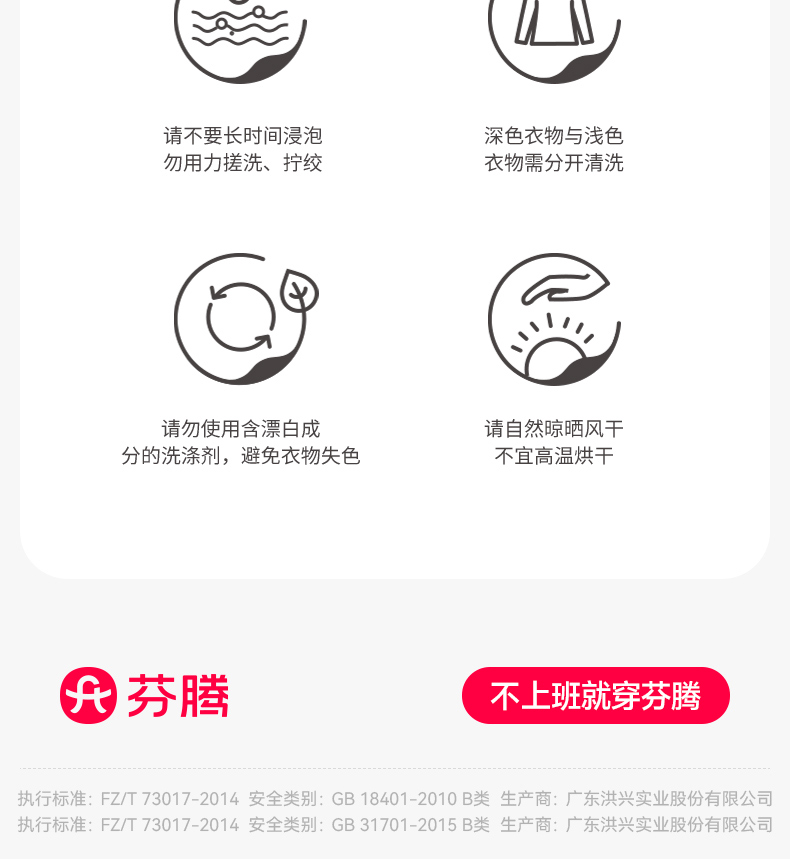 请不要长时间浸泡
勿用力搓洗、拧绞

深色衣物与浅色
衣物需分开清洗

请勿使用含漂白成
分的洗涤剂，避免衣物失色

请自然晾晒风干
不宜高温烘干

芬腾

不上班就穿芬腾

执行标准：FZ/T 73017-2014 安全类别：GB 18401-2010 B类 生产商：广东洪兴实业股份有限公司
执行标准：FZ/T 73017-2014 安全类别：GB 31701-2015 B类 生产商：广东洪兴实业股份有限公司