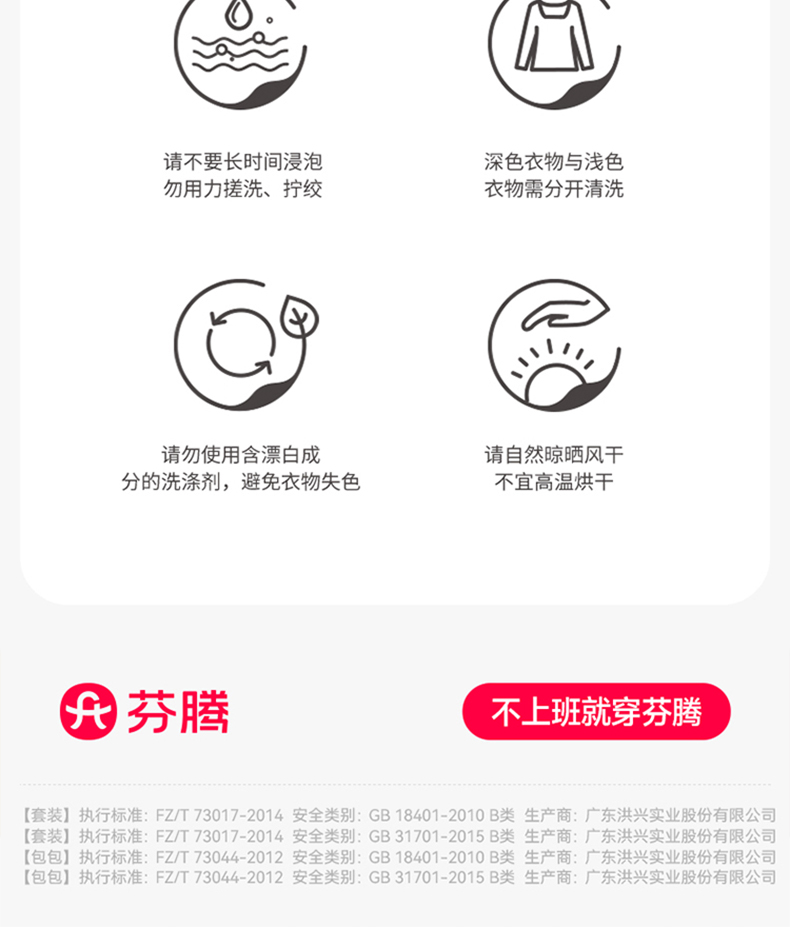 请不要长时间浸泡
勿用力搓洗、拧绞

深色衣物与浅色
衣物需分开清洗

请勿使用含漂白成
分的洗涤剂，避免衣物失色

请自然晾晒风干
不宜高温烘干

芬腾

不上班就穿芬腾

【套装】执行标准：FZ/T 73017-2014 安全类别：GB 18401-2010 B类 生产商：广东洪兴实业股份有限公司
【套装】执行标准：FZ/T 73017-2014 安全类别：GB 31701-2015 B类 生产商：广东洪兴实业股份有限公司
【包包】执行标准：FZ/T 73044-2012 安全类别：GB 18401-2010 B类 生产商：广东洪兴实业股份有限公司
【包包】执行标准：FZ/T 73044-2012 安全类别：GB 31701-2015 B类 生产商：广东洪兴实业股份有限公司