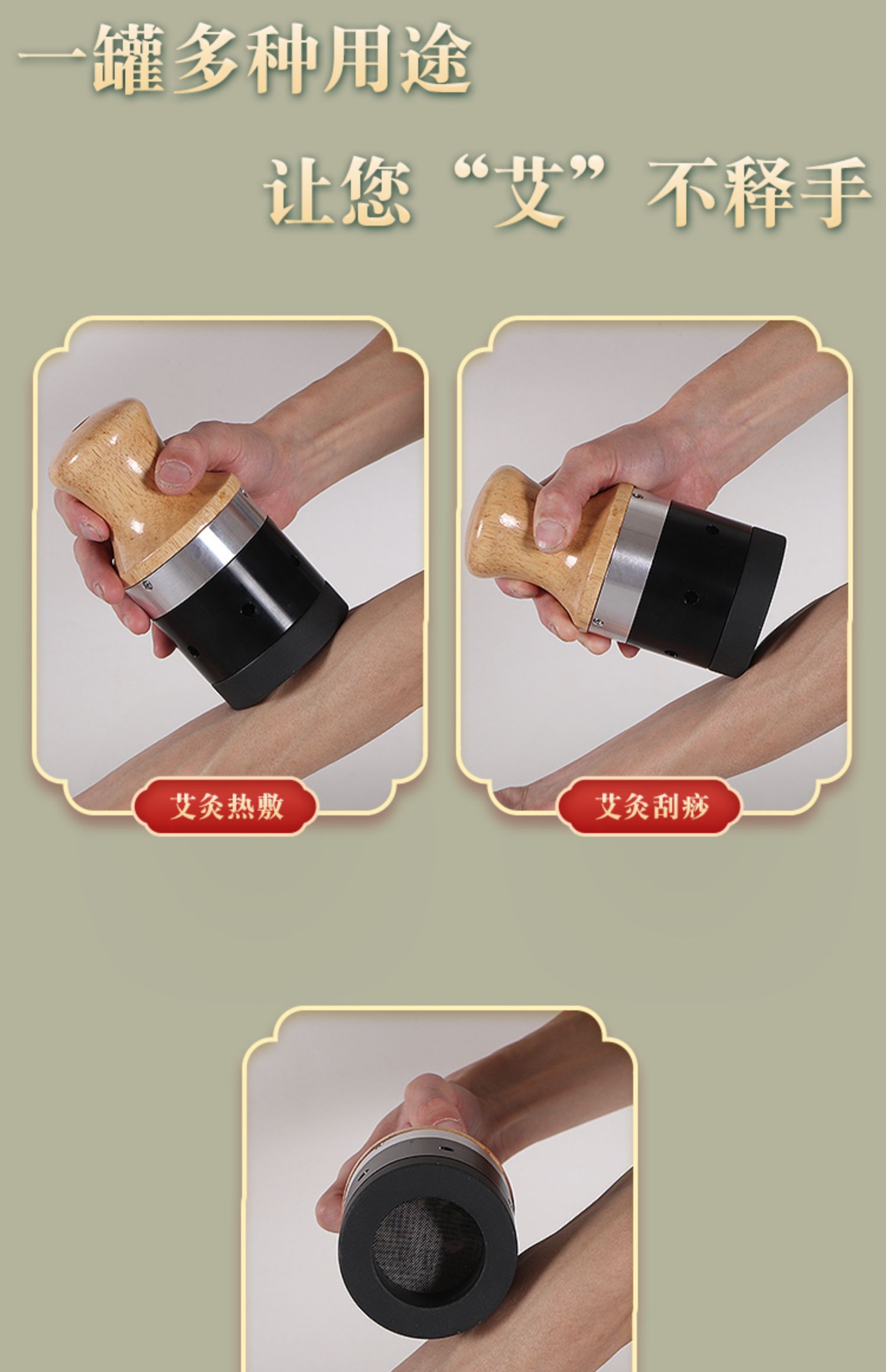 一罐多种用途

让您“艾”不释手

艾灸热敷

艾灸刮痧