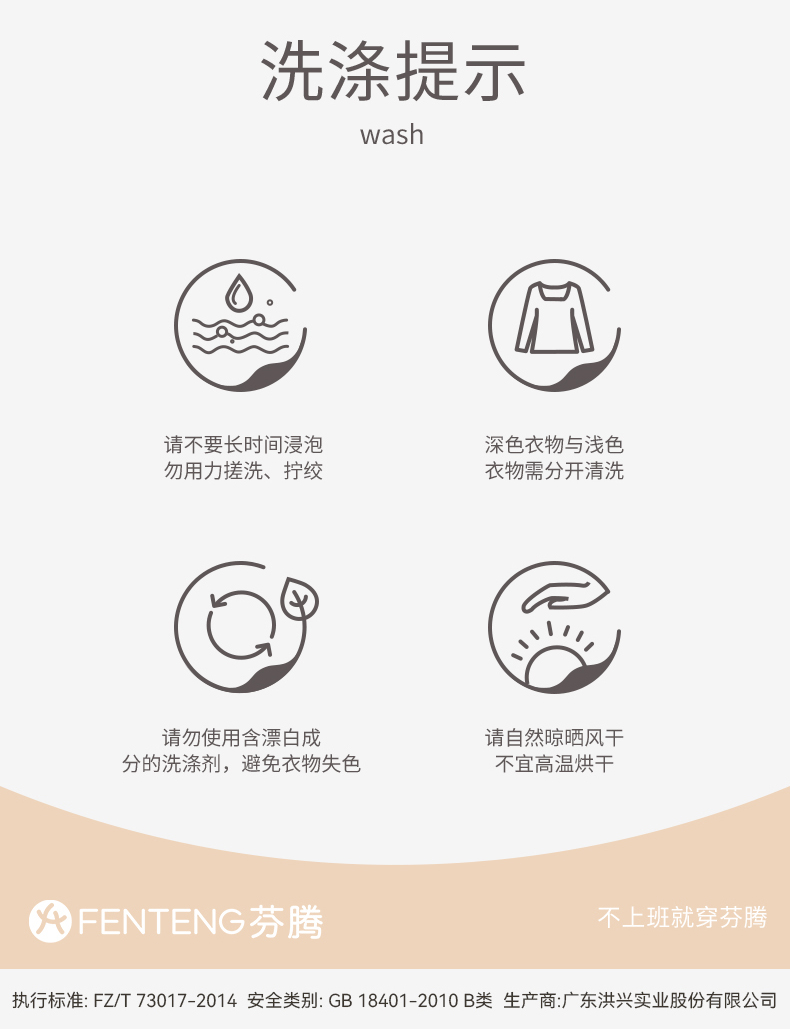 洗涤提示

wash

请不要长时间浸泡
勿用力搓洗、拧绞

深色衣物与浅色
衣物需分开清洗

请勿使用含漂白成
分的洗涤剂，避免衣物失色

请自然晾晒风干
不宜高温烘干

FENTENG芬腾

不上班就穿芬腾

执行标准: FZ/T 73017-2014 安全类别: GB 18401-2010 B类 生产商:广东洪兴实业股份有限公司