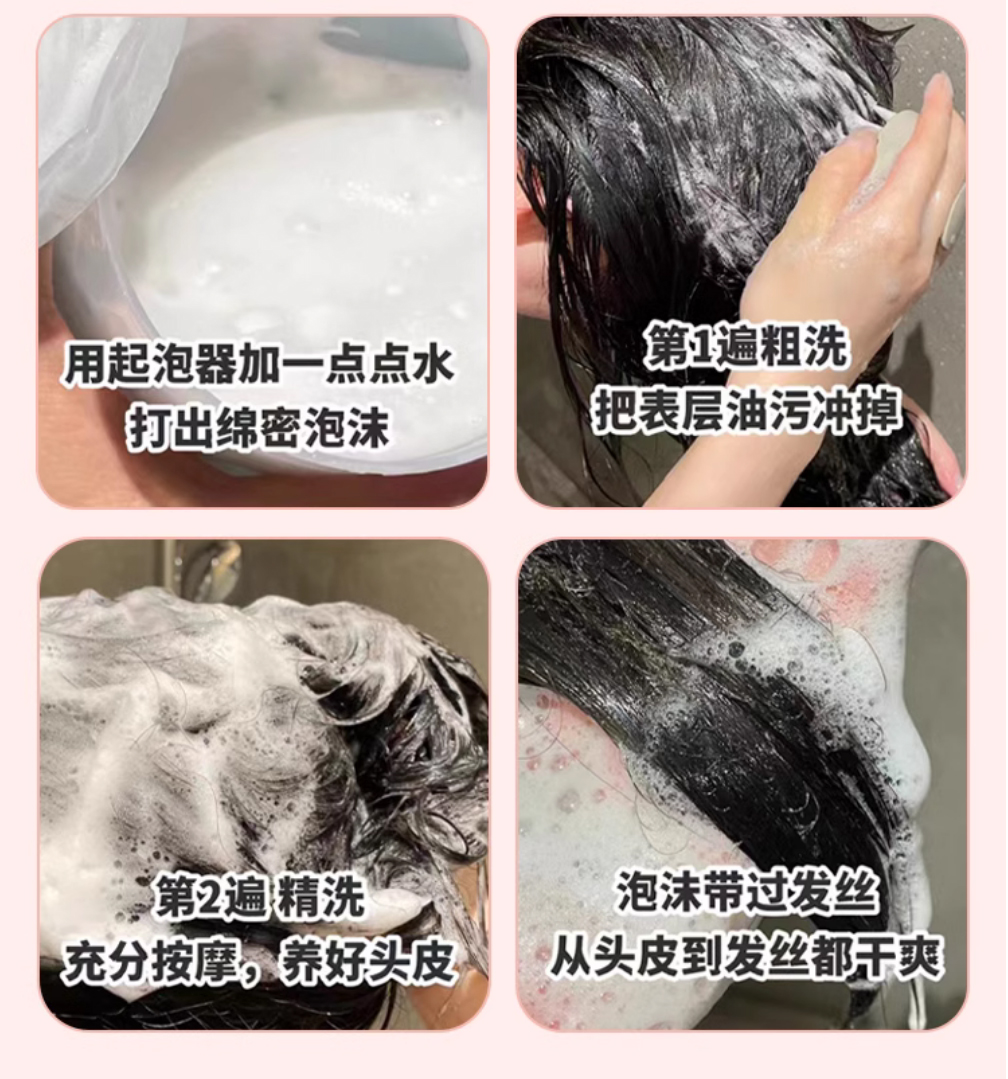 用起泡器加一点点水
打出绵密泡沫

第1遍粗洗
把表层油污冲掉

第2遍 精洗
充分按摩，养好头皮

泡沫带过发丝
从头皮到发丝都干爽