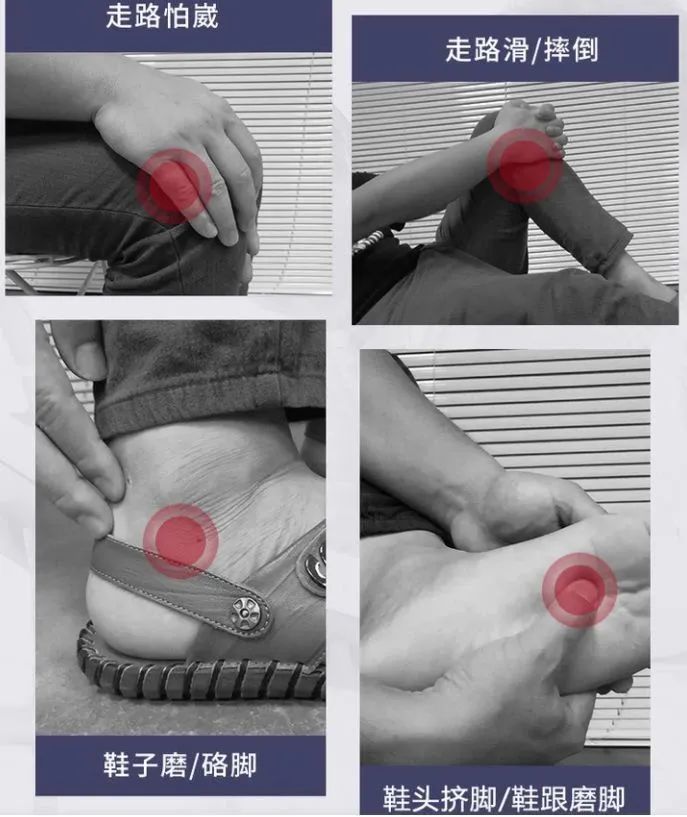 走路怕崴

走路滑/摔倒

鞋子磨/硌脚

鞋头挤脚/鞋跟磨脚