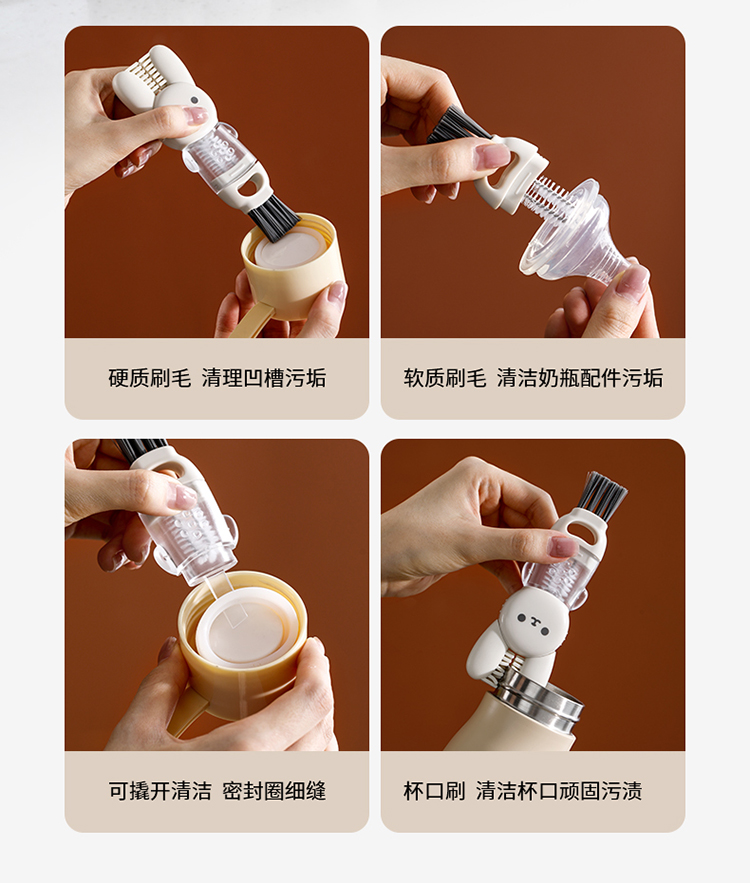 硬质刷毛 清理凹槽污垢

软质刷毛 清洁奶瓶配件污垢

可撬开清洁 密封圈细缝

杯口刷 清洁杯口顽固污渍