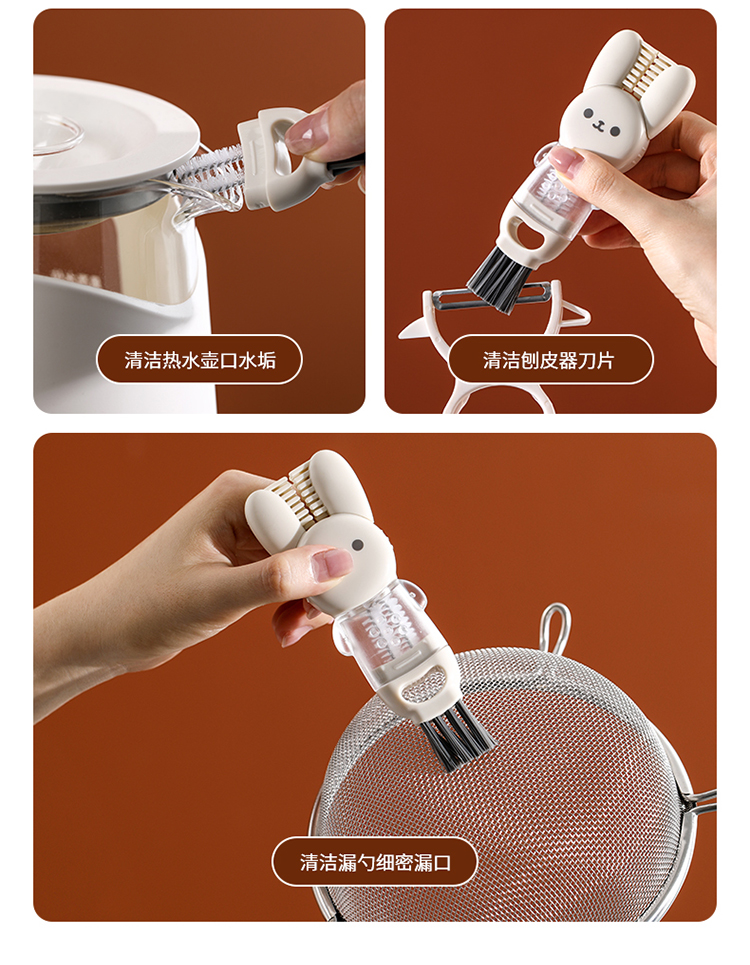 清洁热水壶口水垢

清洁刨皮器刀片

清洁漏勺细密漏口