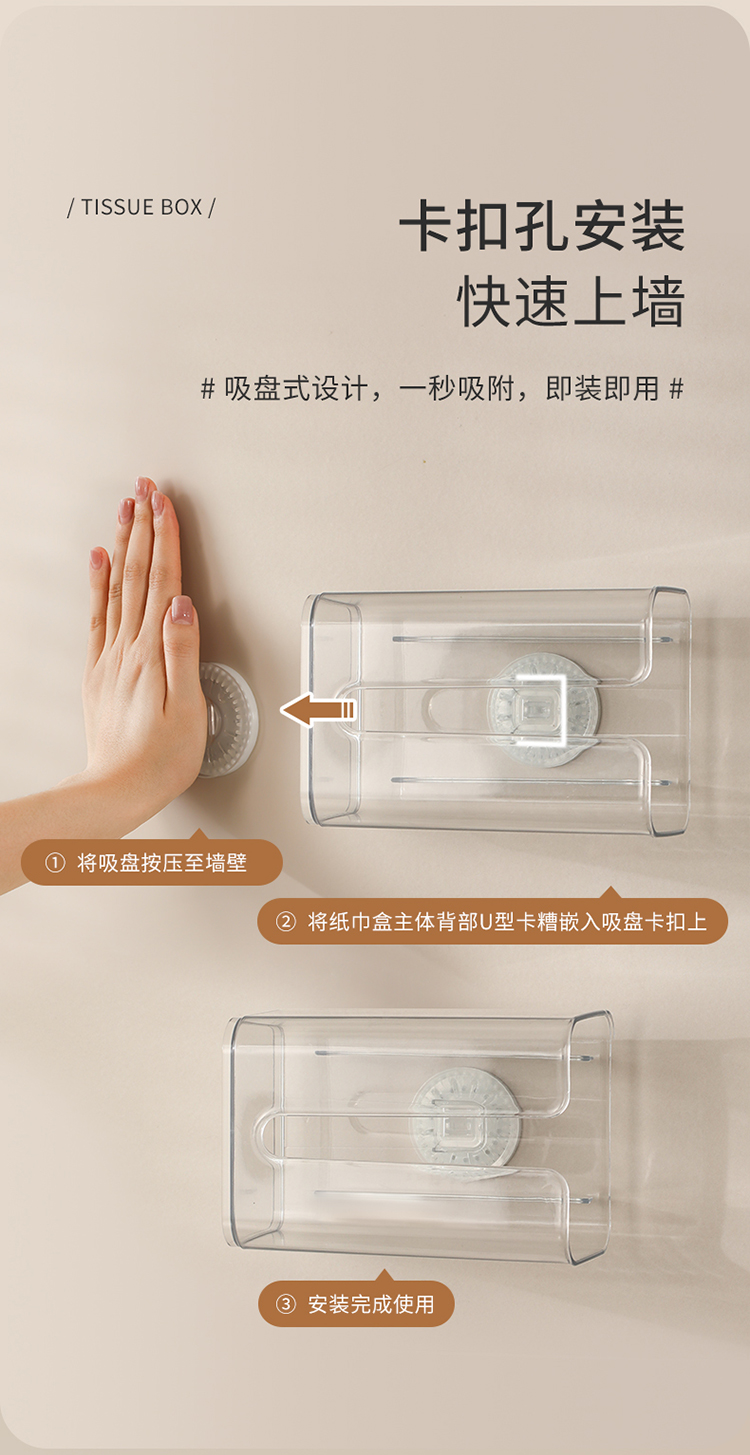 / TISSUE BOX /

卡扣孔安装
快速上墙

# 吸盘式设计，一秒吸附，即装即用 #

① 将吸盘按压至墙壁

② 将纸巾盒主体背部U型卡糟嵌入吸盘卡扣上

③ 安装完成使用