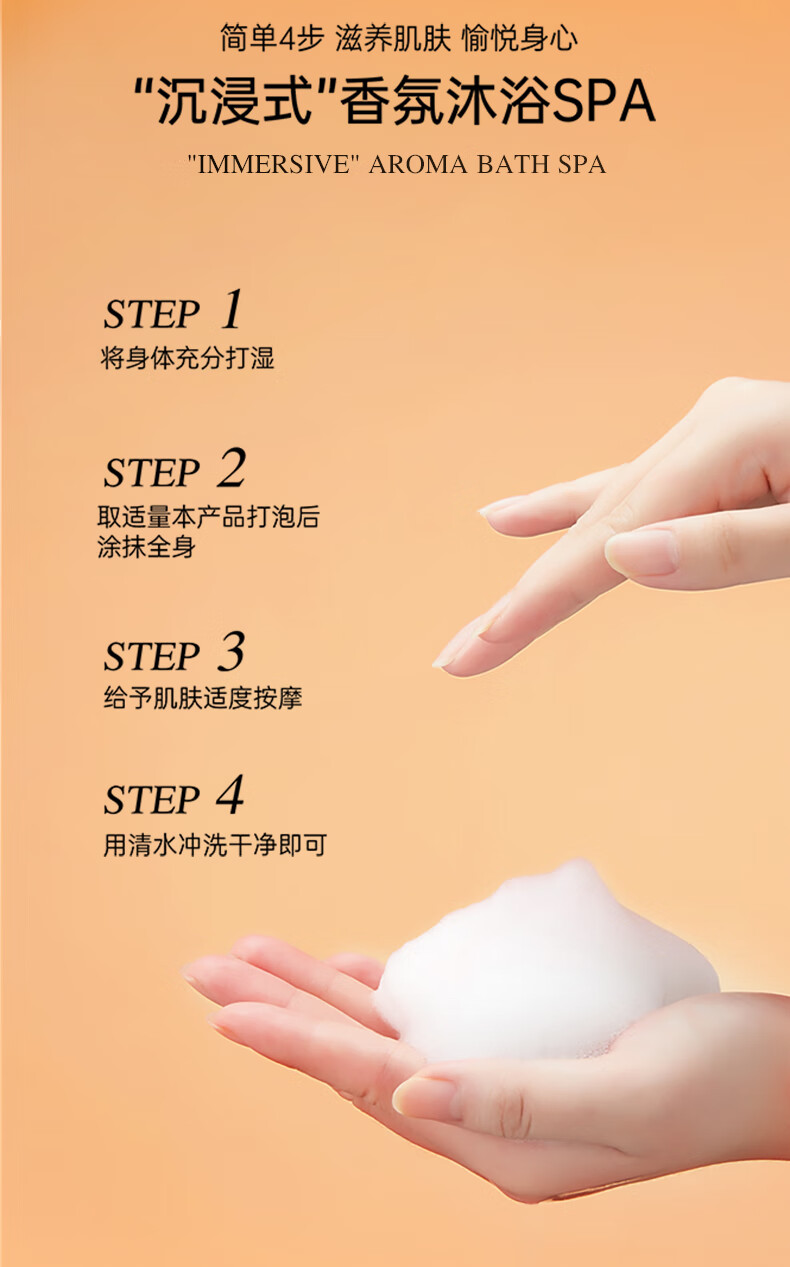 简单4步 滋养肌肤 愉悦身心

"沉浸式"香氛沐浴SPA

"IMMERSIVE" AROMA BATH SPA

STEP 1
将身体充分打湿

STEP 2
取适量本产品打泡后涂抹全身

STEP 3
给予肌肤适度按摩

STEP 4
用清水冲洗干净即可