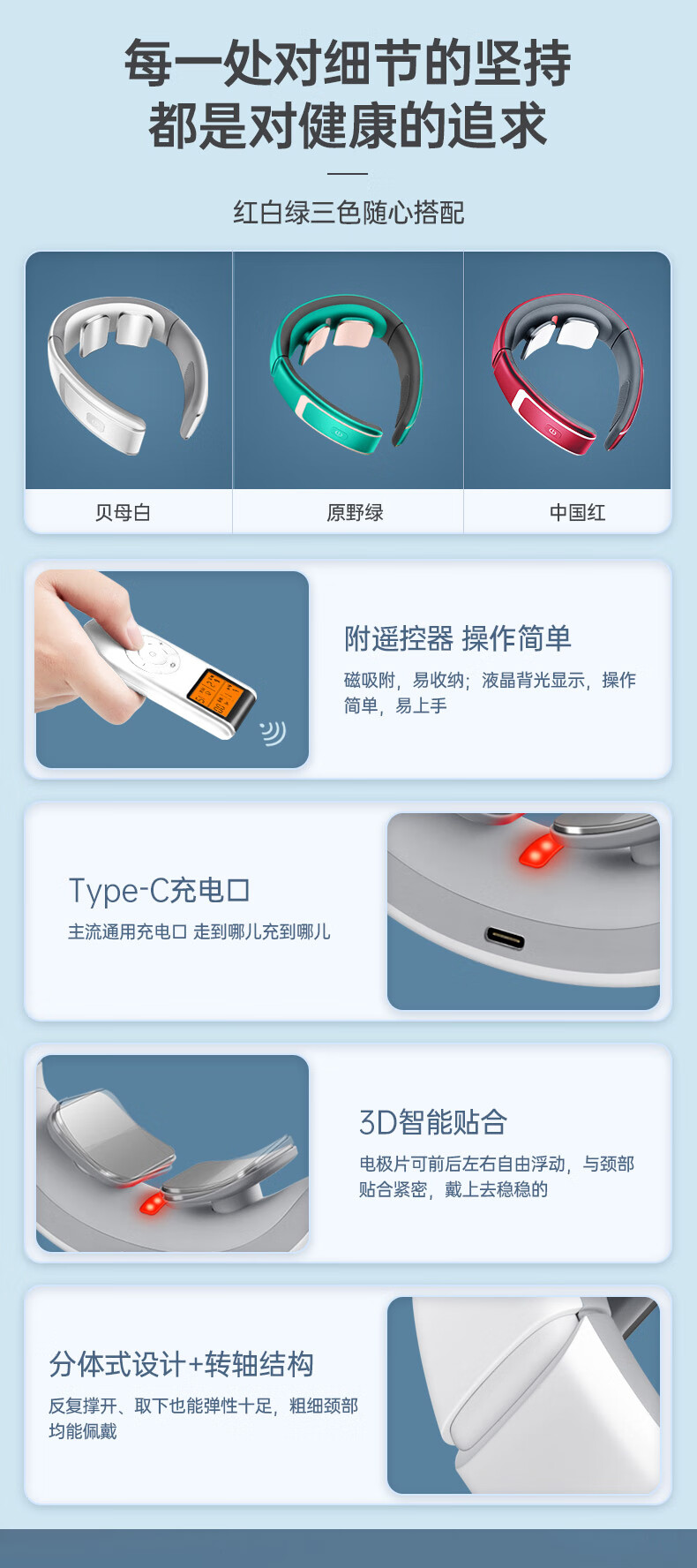 每一处对细节的坚持
都是对健康的追求

红白绿三色随心搭配

贝母白

原野绿

中国红

附遥控器 操作简单

磁吸附，易收纳；液晶背光显示，操作简单，易上手

Type-C充电口

主流通用充电口 走到哪儿充到哪儿

3D智能贴合

电极片可前后左右自由浮动，与颈部贴合紧密，戴上去稳稳的

分体式设计+转轴结构

反复撑开、取下也能弹性十足，粗细颈部均能佩戴