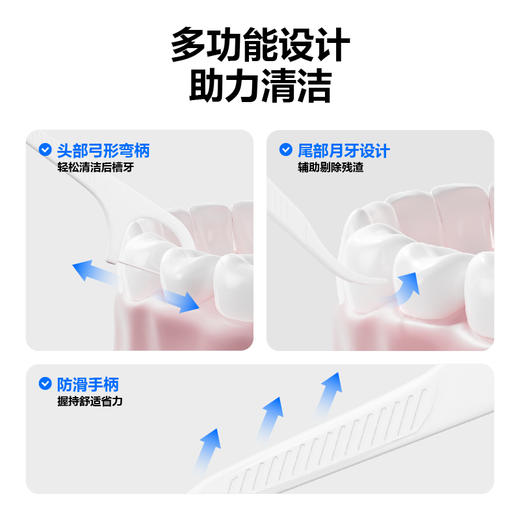 多功能设计
助力清洁

头部弓形弯柄
轻松清洁后槽牙

尾部月牙设计
辅助剔除残渣

防滑手柄
握持舒适省力