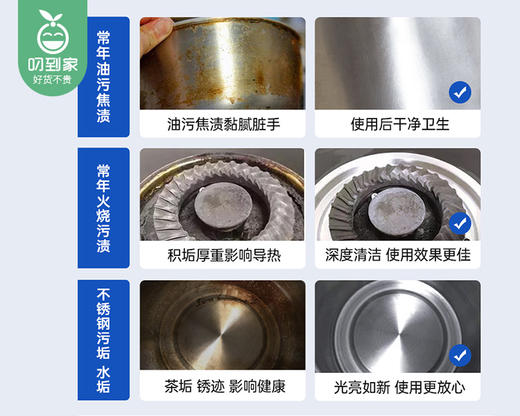 叨到家
好货不贵

常年油污焦渍

油污焦渍黏腻脏手

使用后干净卫生

常年火烧污渍

积垢厚重影响导热

深度清洁 使用效果更佳

不锈钢污垢 水垢

茶垢 锈迹 影响健康

光亮如新 使用更放心