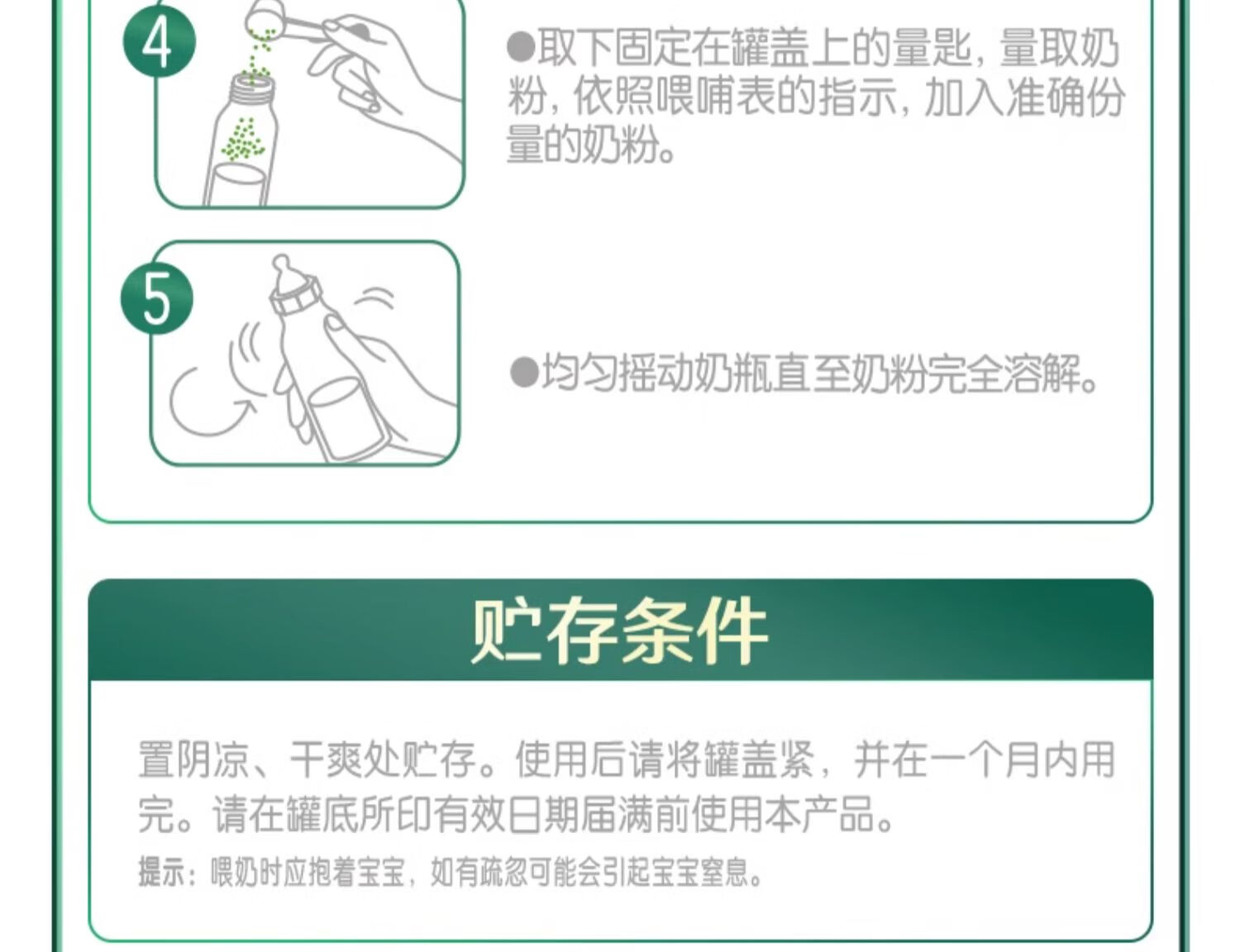 4

●取下固定在罐盖上的量匙，量取奶粉，依照喂哺表的指示，加入准确份量的奶粉。

5

●均匀摇动奶瓶直至奶粉完全溶解。

贮存条件

置阴凉、干爽处贮存。使用后请将罐盖紧，并在一个月内用完。请在罐底所印有效日期届满前使用本产品。

提示：喂奶时应抱着宝宝，如有疏忽可能会引起宝宝窒息。