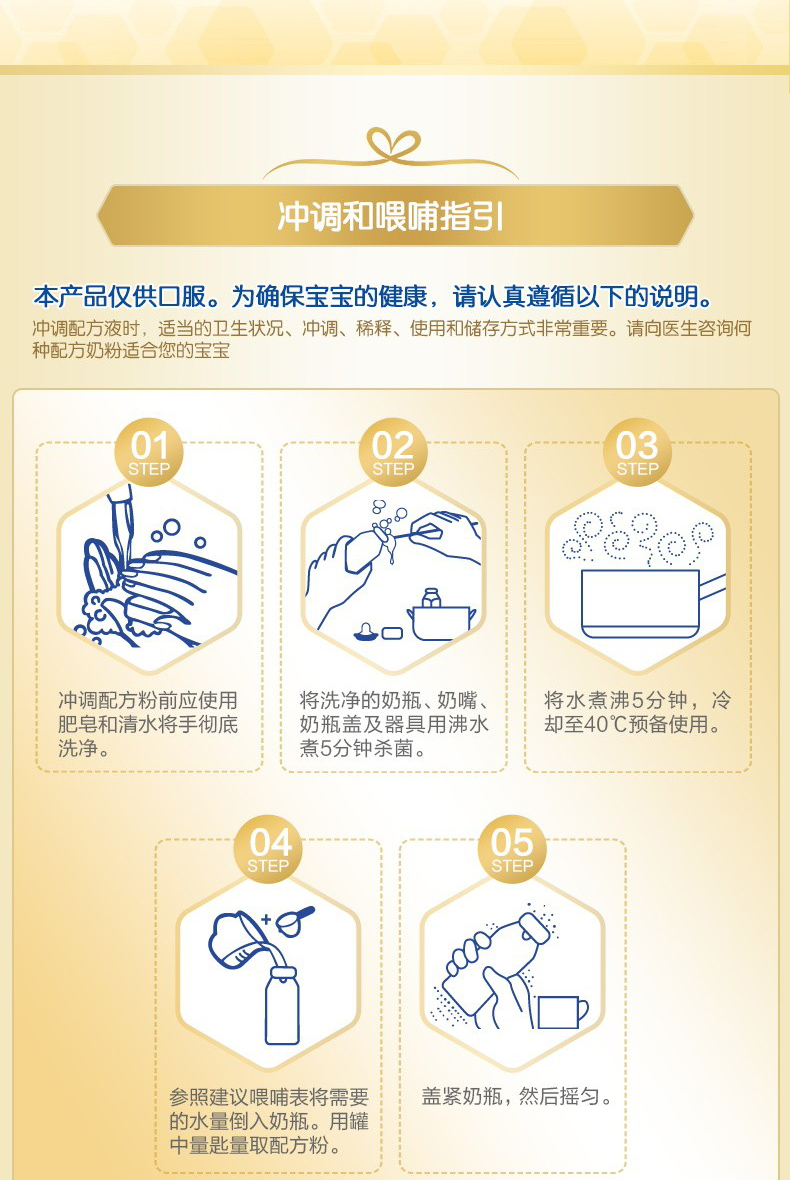 冲调和喂哺指引

本产品仅供口服。为确保宝宝的健康，请认真遵循以下的说明。

冲调配方液时，适当的卫生状况、冲调、稀释、使用和储存方式非常重要。请向医生咨询何种配方奶粉适合您的宝宝

01
STEP

冲调配方粉前应使用肥皂和清水将手彻底洗净。

02
STEP

将洗净的奶瓶、奶嘴、奶瓶盖及器具用沸水煮5分钟杀菌。

03
STEP

将水煮沸5分钟，冷却至40℃预备使用。

04
STEP

参照建议喂哺表将需要的水量倒入奶瓶。用罐中量匙量取配方粉。

05
STEP

盖紧奶瓶，然后摇匀。