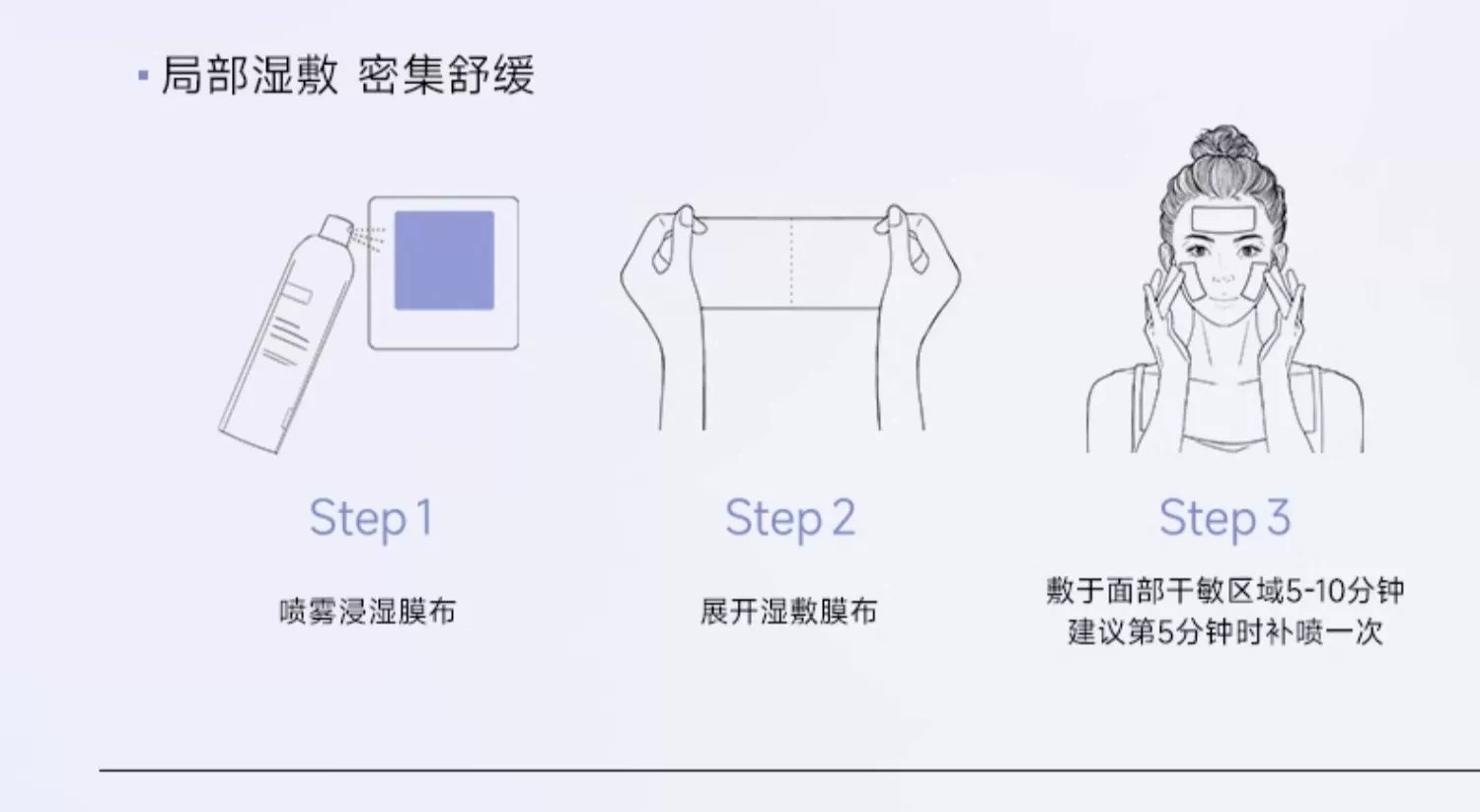 ▪ 局部湿敷 密集舒缓

Step 1

喷雾浸湿膜布

Step 2

展开湿敷膜布

Step 3

敷于面部干敏区域5-10分钟
建议第5分钟时补喷一次