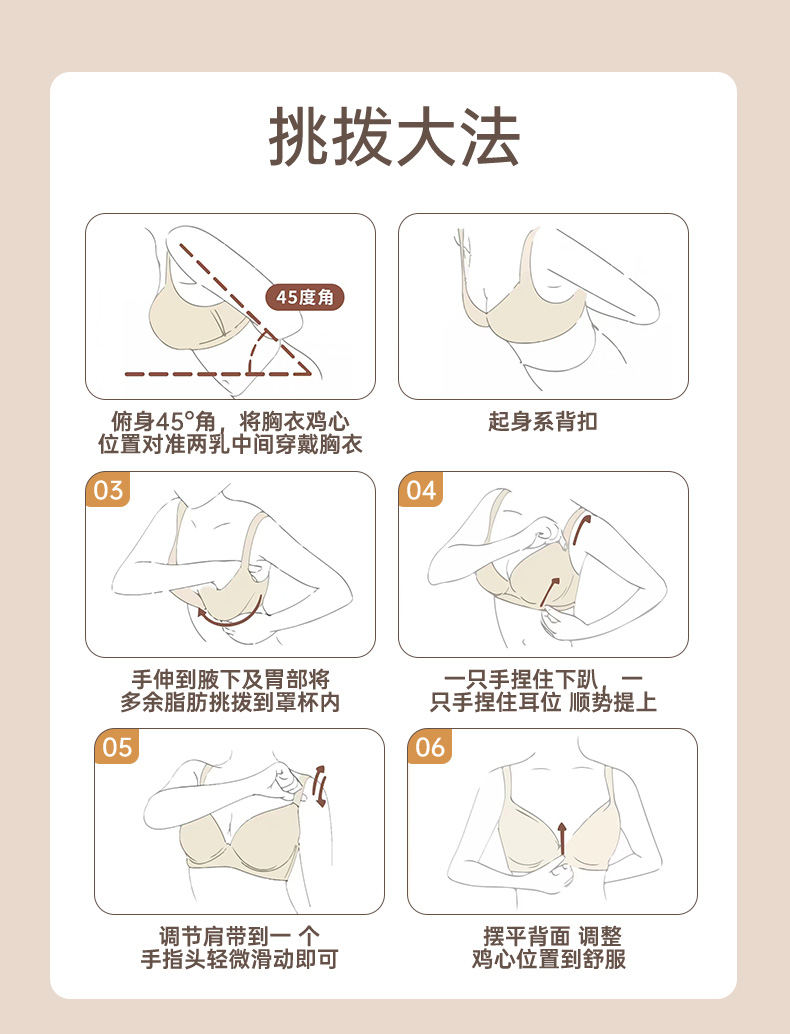 挑拨大法

45度角

俯身45°角，将胸衣鸡心位置对准两乳中间穿戴胸衣

起身系背扣

03

手伸到腋下及胃部将多余脂肪挑拨到罩杯内

04

一只手捏住下趴，一只手捏住耳位 顺势提上

05

调节肩带到一 个手指头轻微滑动即可

06

摆平背面 调整鸡心位置到舒服