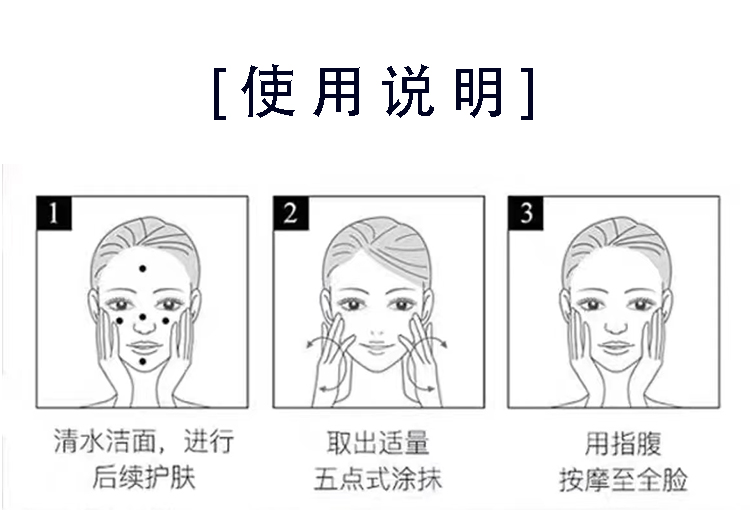 [使用说明]

1

清水洁面，进行后续护肤

2

取出适量五点式涂抹

3

用指腹按摩至全脸