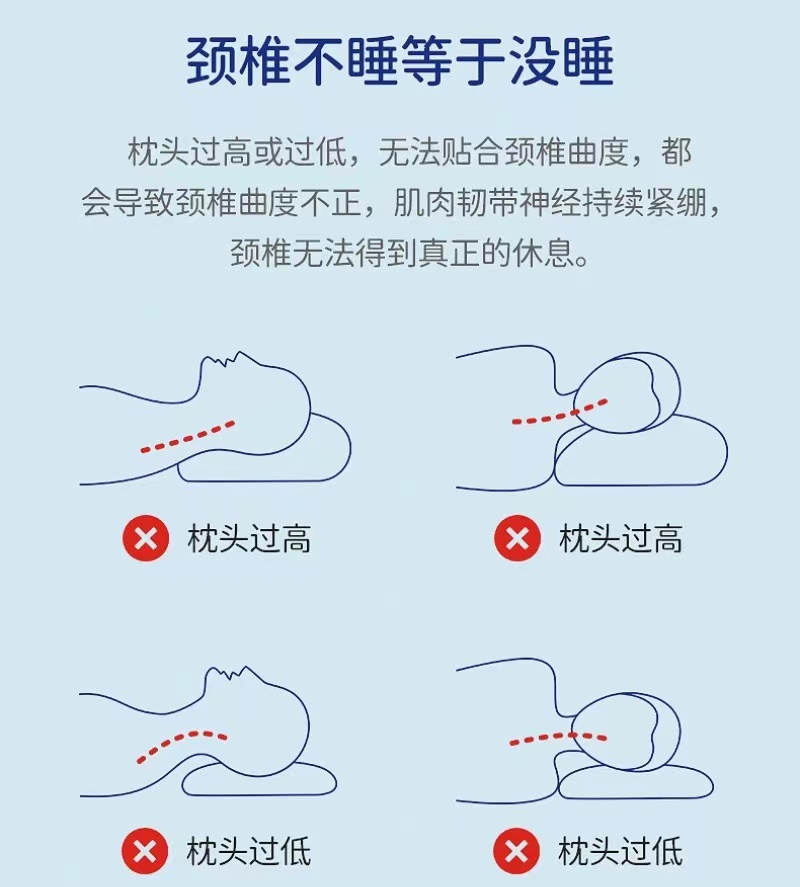 颈椎不睡等于没睡

枕头过高或过低，无法贴合颈椎曲度，都会导致颈椎曲度不正，肌肉韧带神经持续紧绷，颈椎无法得到真正的休息。

枕头过高

枕头过高

枕头过低

枕头过低