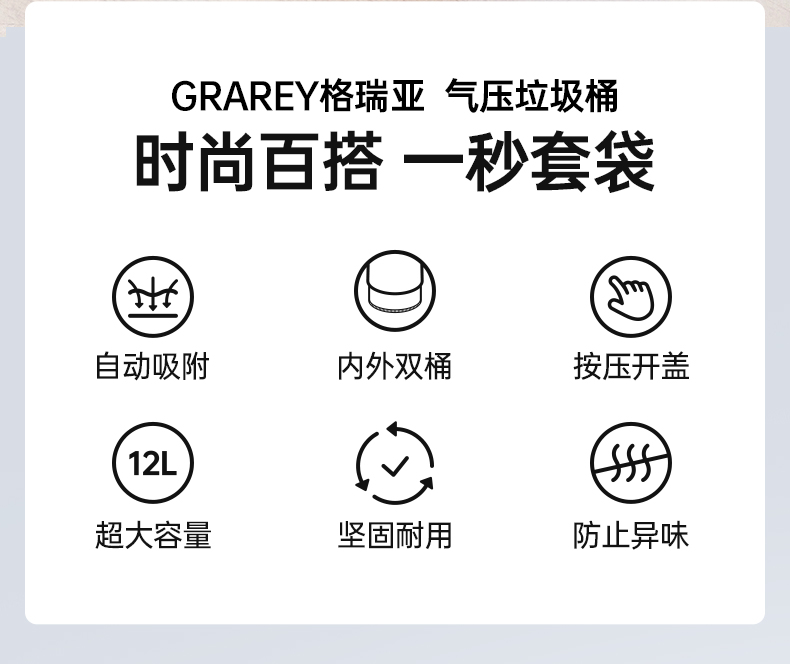 GRAREY格瑞亚 气压垃圾桶

时尚百搭 一秒套袋

自动吸附

内外双桶

按压开盖

12L

超大容量

坚固耐用

防止异味