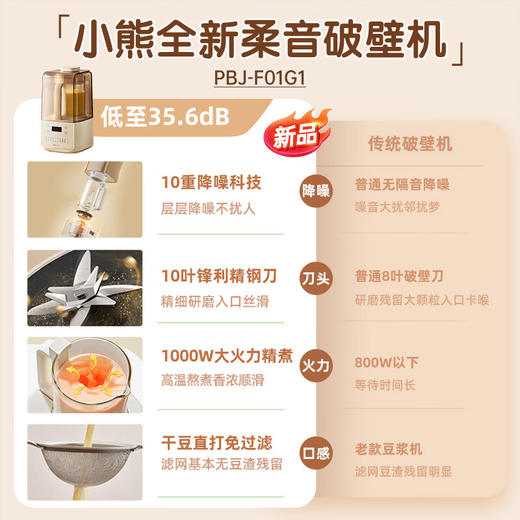 「小熊全新柔音破壁机」
PBJ-F01G1

低至35.6dB

新品

传统破壁机

10重降噪科技
层层降噪不扰人

降噪

普通无隔音降噪
噪音大扰邻扰梦

10叶锋利精钢刀
精细研磨入口丝滑

刀头

普通8叶破壁刀
研磨残留大颗粒入口卡喉

1000W大火力精煮
高温熬煮香浓顺滑

火力

800W以下
等待时间长

干豆直打免过滤
滤网基本无豆渣残留

口感

老款豆浆机
滤网豆渣残留明显