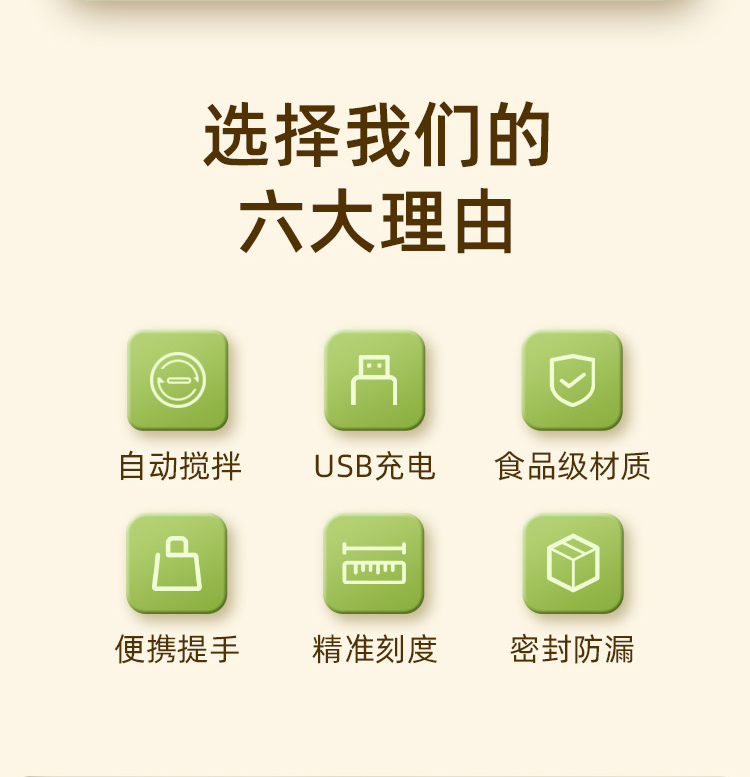 选择我们的
六大理由

自动搅拌 USB充电 食品级材质

便携提手 精准刻度 密封防漏