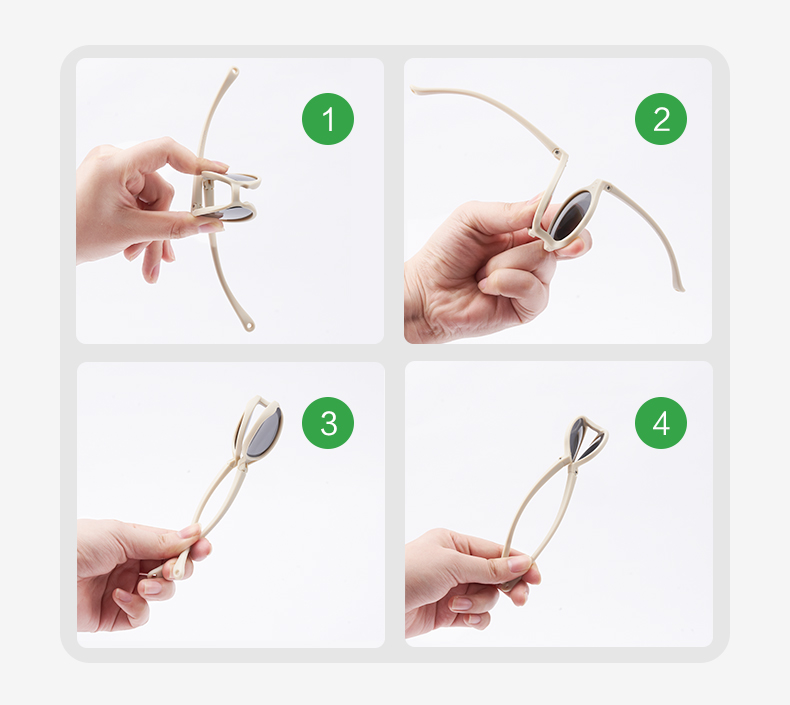 1

2

3

4