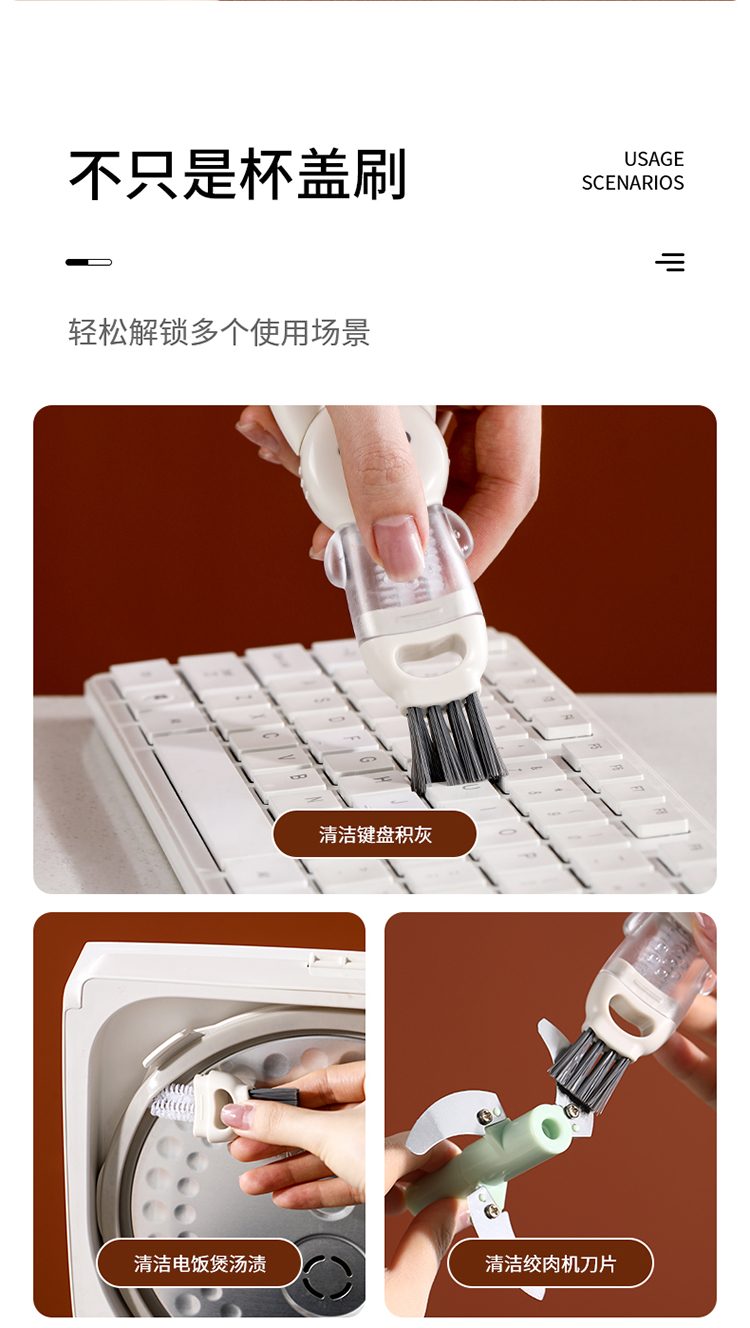 不只是杯盖刷

USAGE
SCENARIOS

轻松解锁多个使用场景

清洁键盘积灰

清洁电饭煲汤渍

清洁绞肉机刀片