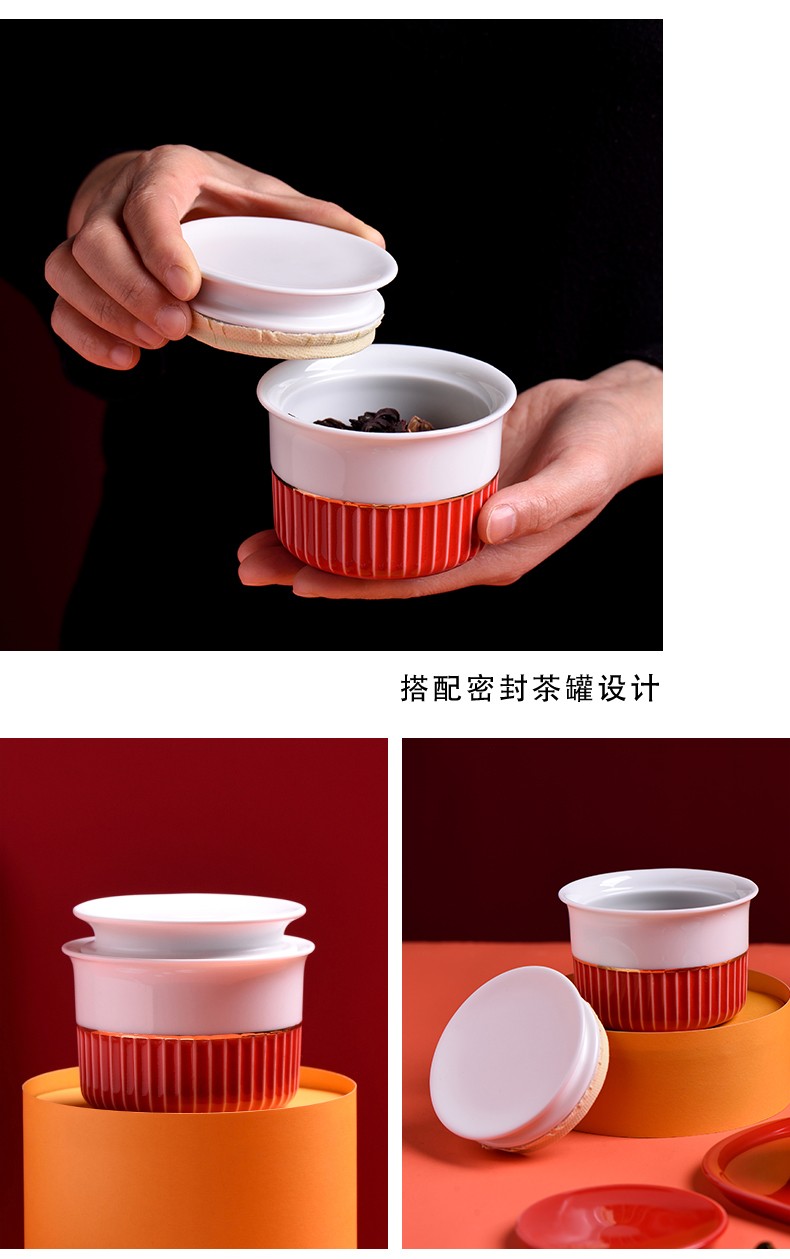 搭配密封茶罐设计