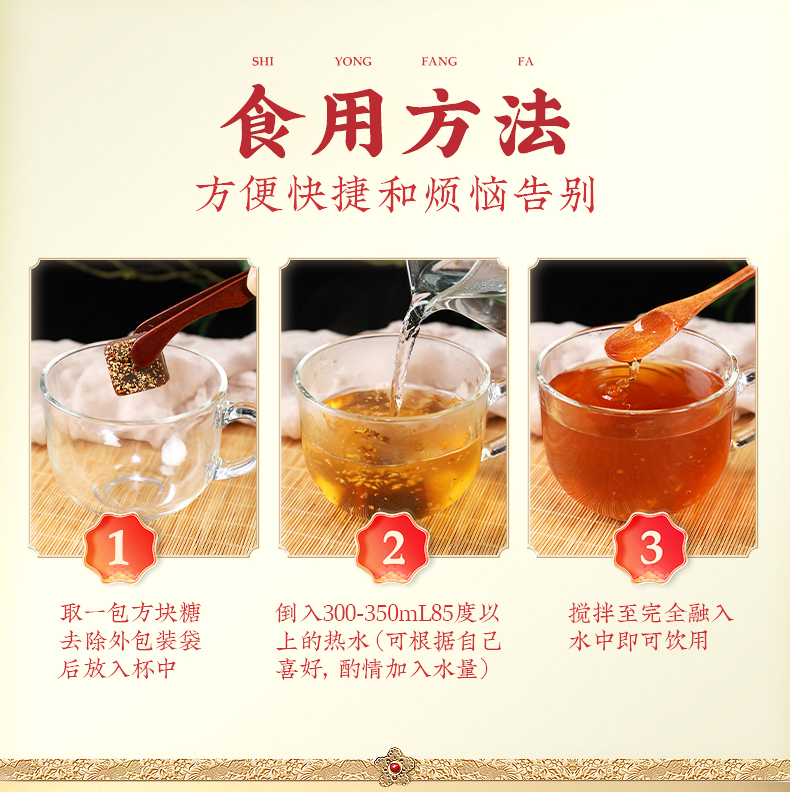 SHI YONG FANG FA

食用方法

方便快捷和烦恼告别

1

取一包方块糖去除外包装袋后放入杯中

2

倒入300-350mL85度以上的热水(可根据自己喜好,酌情加入水量)

3

搅拌至完全融入水中即可饮用