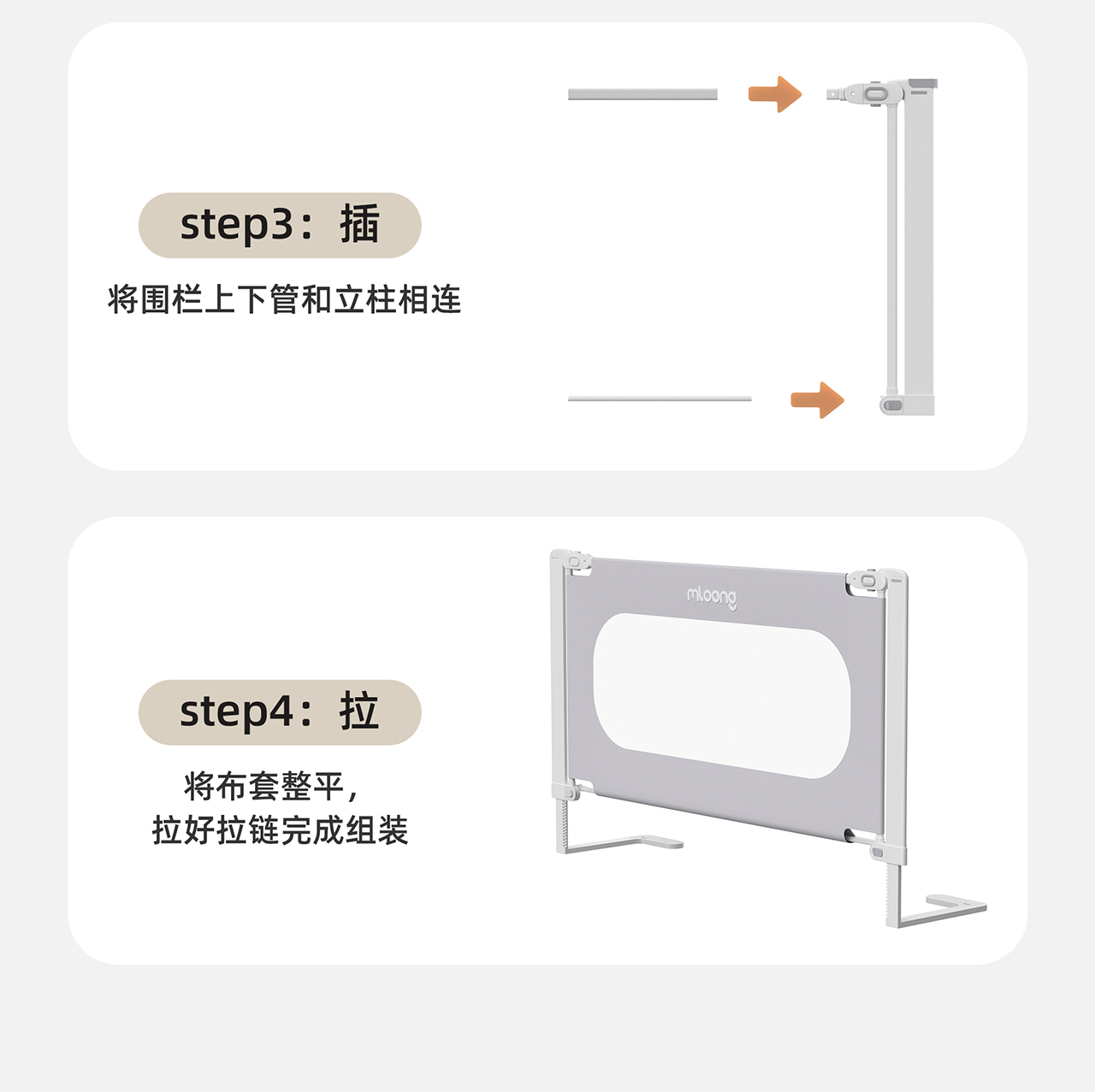 step3：插

将围栏上下管和立柱相连

step4：拉

将布套整平，
拉好拉链完成组装

mloong