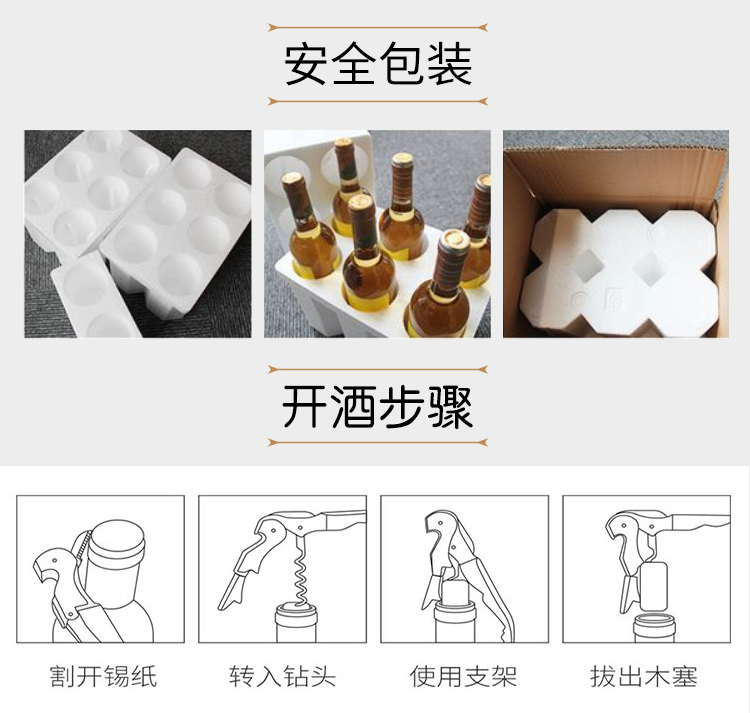 安全包装

开酒步骤

割开锡纸

转入钻头

使用支架

拔出木塞