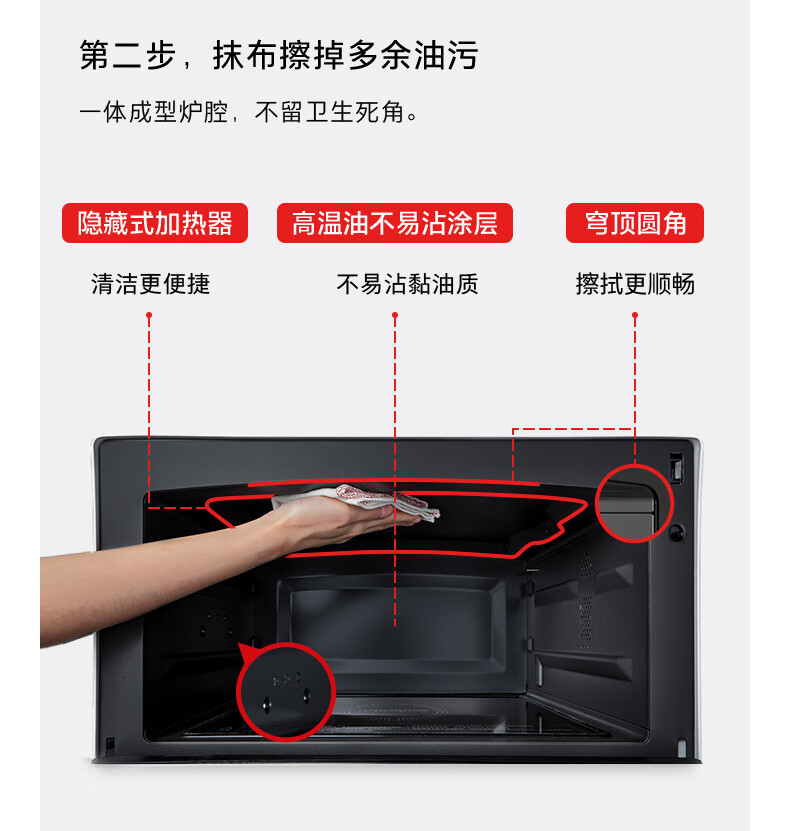 第二步，抹布擦掉多余油污

一体成型炉腔，不留卫生死角。

隐藏式加热器

清洁更便捷

高温油不易沾涂层

不易沾黏油质

穹顶圆角

擦拭更顺畅