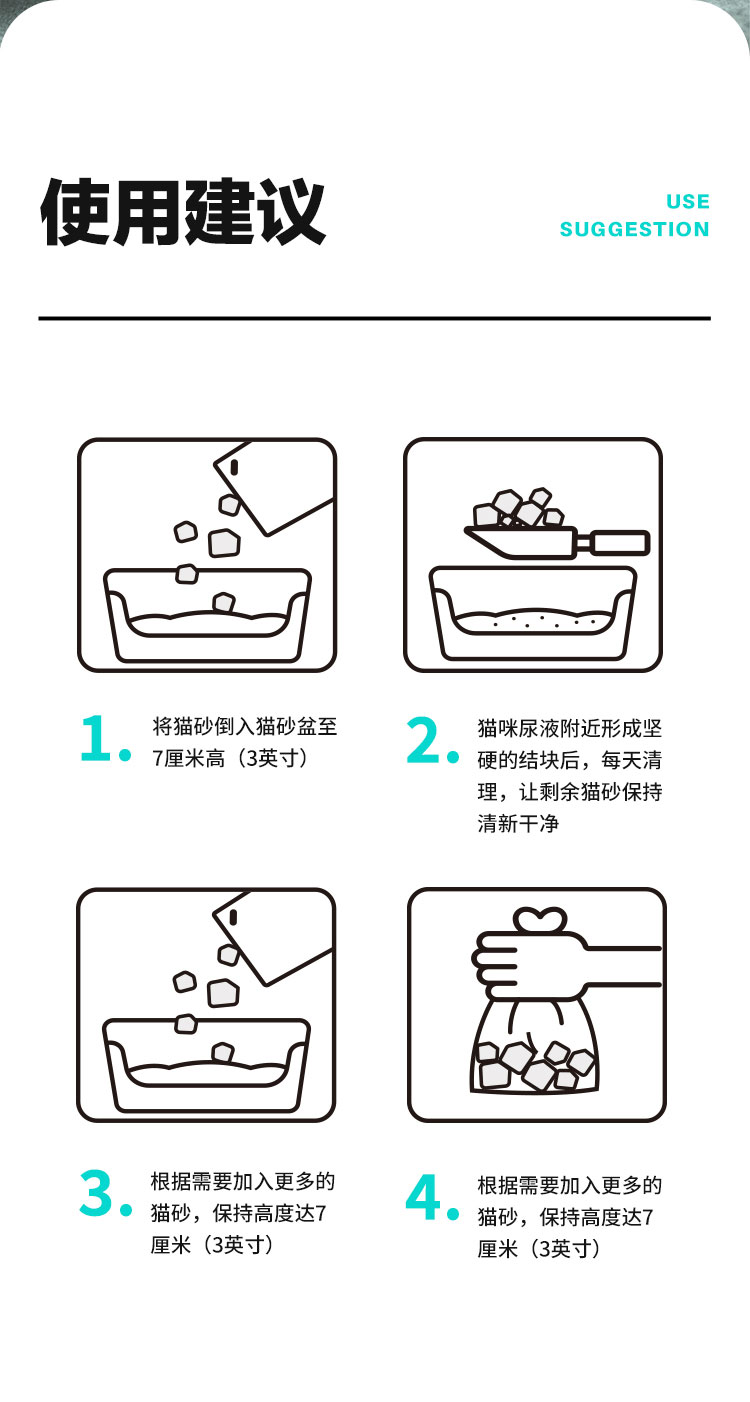 使用建议

USE
SUGGESTION

1. 将猫砂倒入猫砂盆至7厘米高（3英寸）

2. 猫咪尿液附近形成坚硬的结块后，每天清理，让剩余猫砂保持清新干净

3. 根据需要加入更多的猫砂，保持高度达7厘米（3英寸）

4. 根据需要加入更多的猫砂，保持高度达7厘米（3英寸）