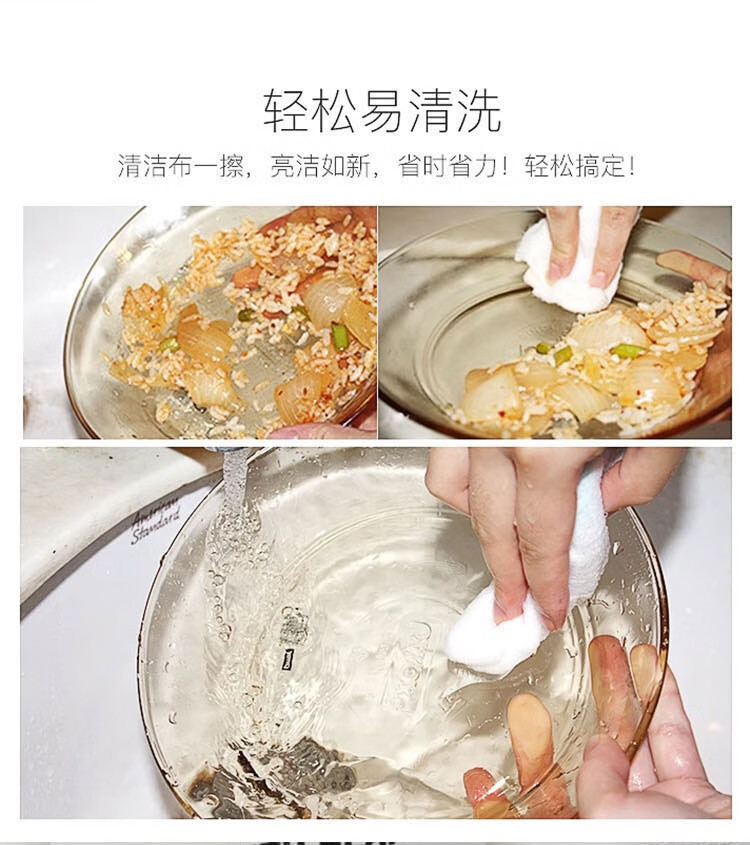 轻松易清洗

清洁布一擦，亮洁如新，省时省力！轻松搞定！

American Standard