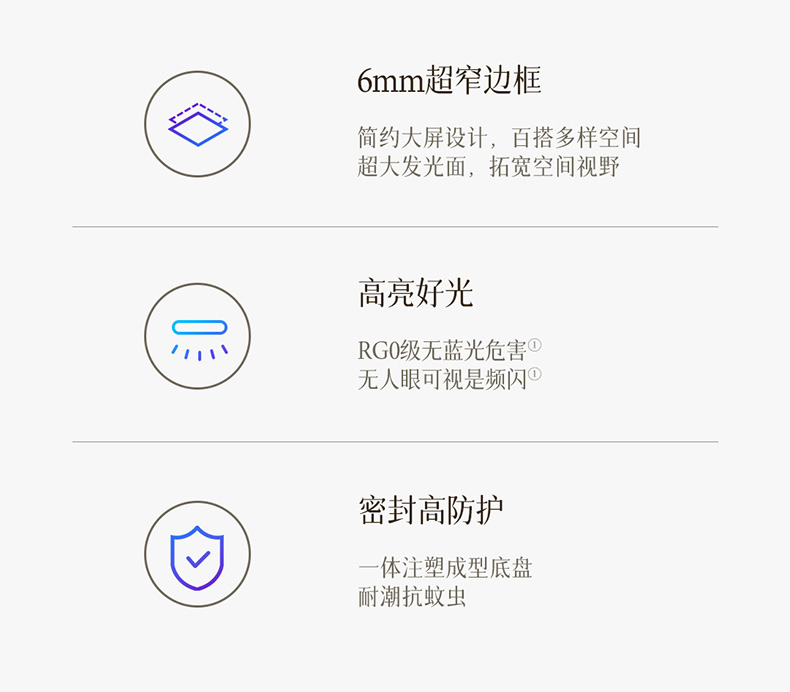 6mm超窄边框

简约大屏设计，百搭多样空间
超大发光面，拓宽空间视野

高亮好光

RG0级无蓝光危害$^{1}$
无人眼可视是频闪$^{1}$

密封高防护

一体注塑成型底盘
耐潮抗蚊虫