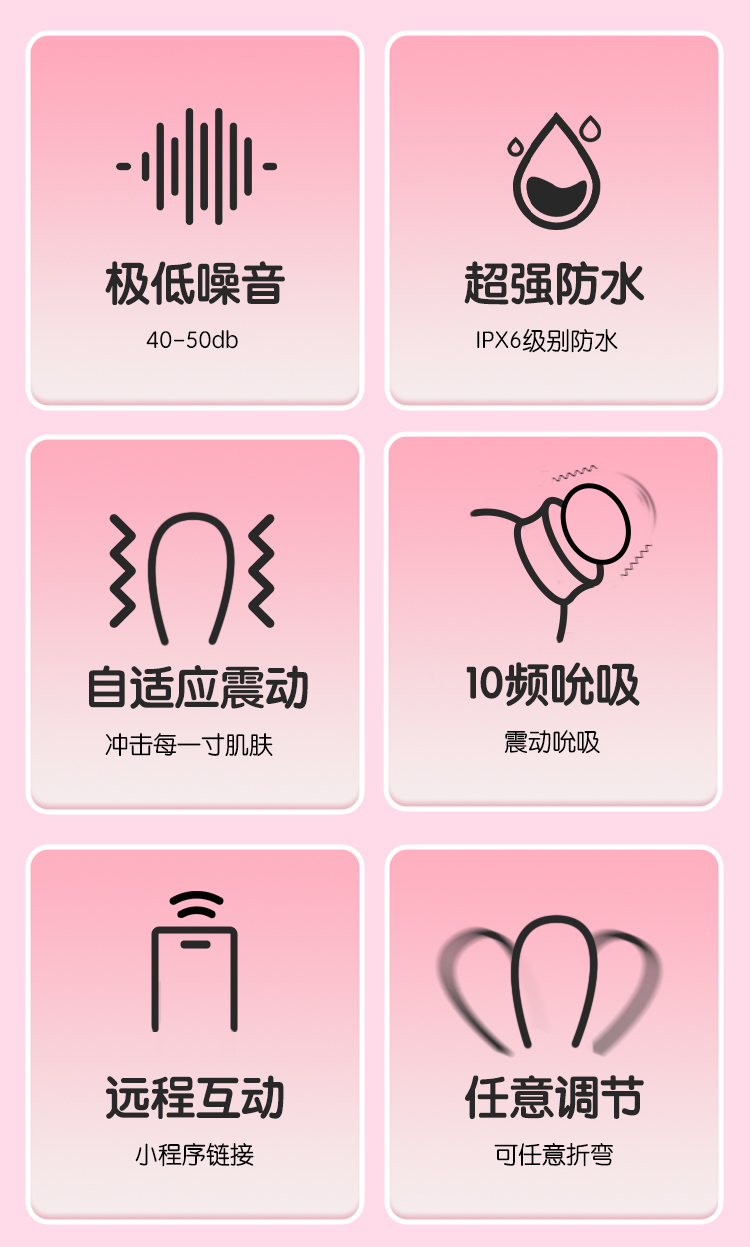 极低噪音

40-50db

超强防水

IPX6级别防水

自适应震动

冲击每一寸肌肤

10频吮吸

震动吮吸

远程互动

小程序链接

任意调节

可任意折弯