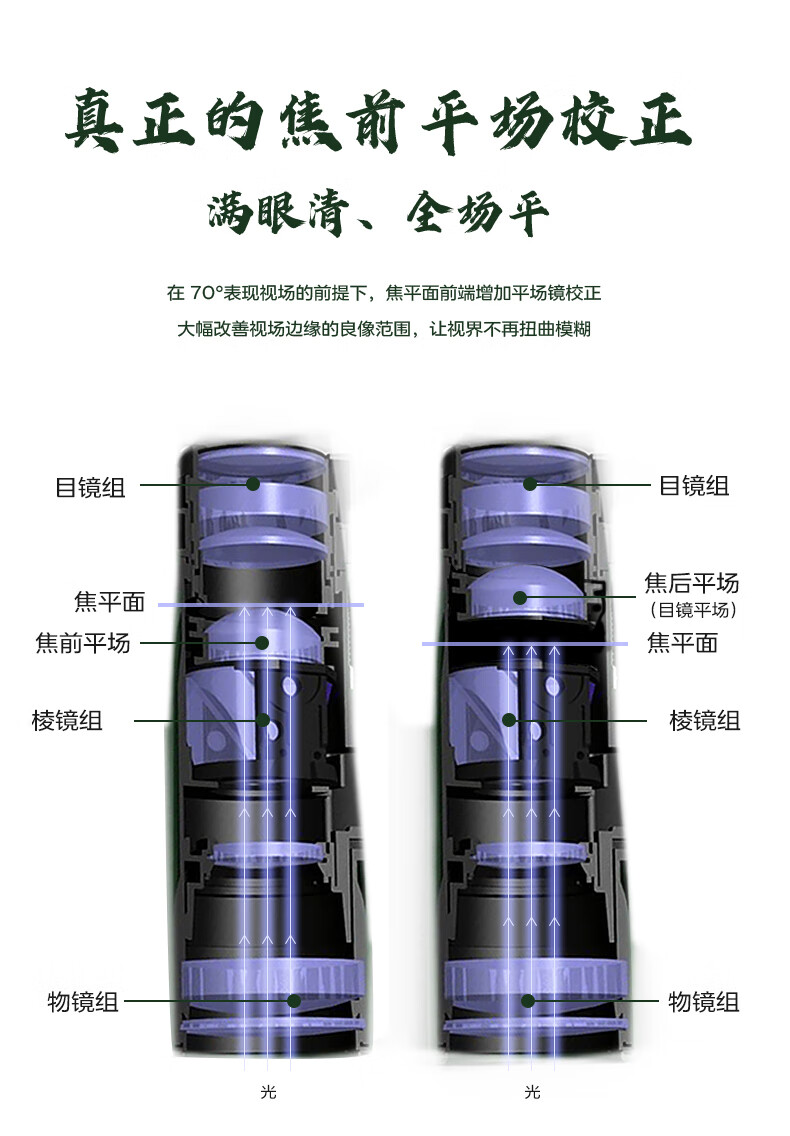 真正的焦前平场校正

满眼清、全场平

在 70°表现视场的前提下，焦平面前端增加平场镜校正

大幅改善视场边缘的良像范围，让视界不再扭曲模糊

目镜组

焦平面

焦前平场

棱镜组

物镜组

光

目镜组

焦后平场
（目镜平场）

焦平面

棱镜组

物镜组

光