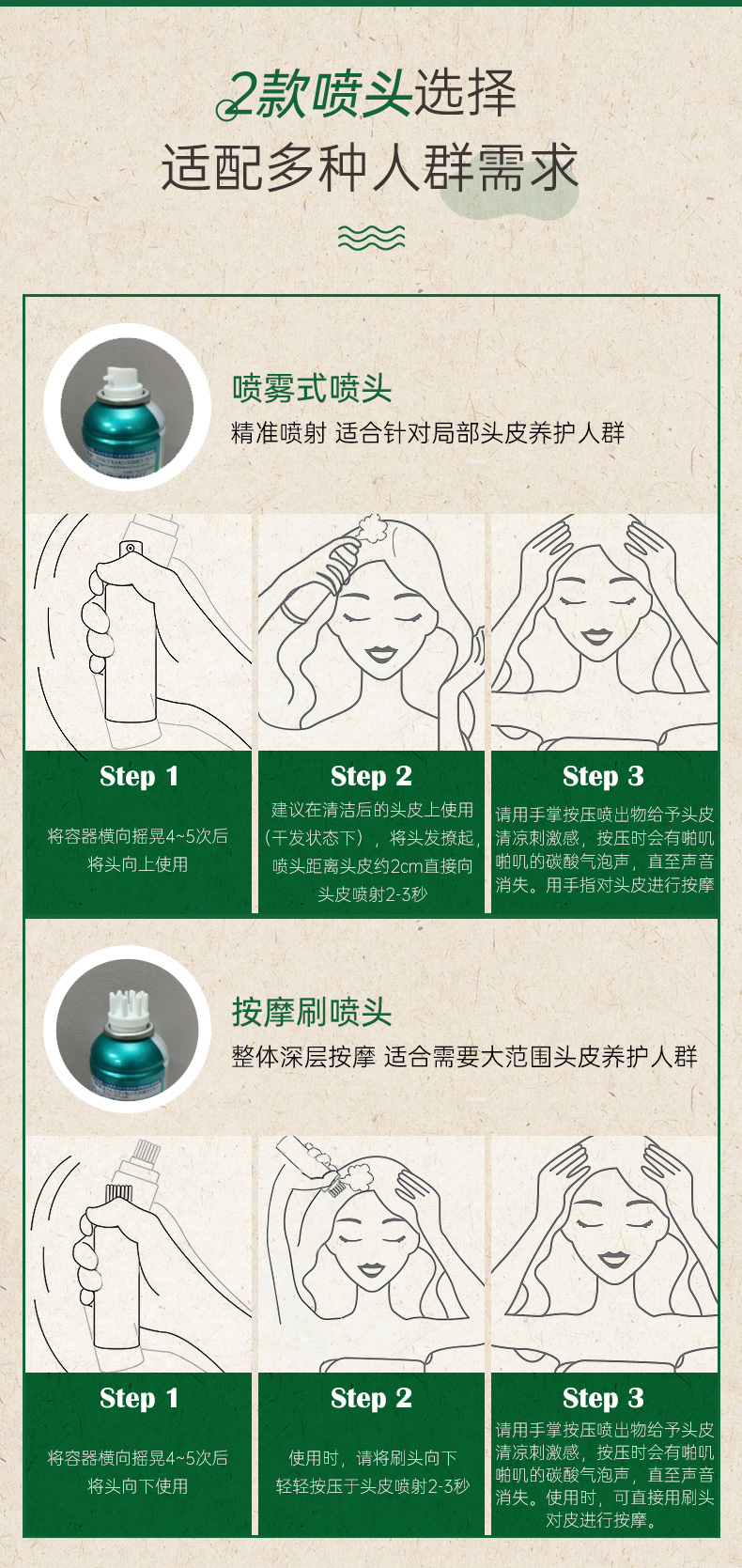 2款喷头选择
适配多种人群需求

喷雾式喷头
精准喷射 适合针对局部头皮养护人群

Step 1
将容器横向摇晃4~5次后将头向上使用

Step 2
建议在清洁后的头皮上使用（干发状态下），将头发撩起，喷头距离头皮约2cm直接向头皮喷射2-3秒

Step 3
请用手掌按压喷出物给予头皮清凉刺激感，按压时会有啪叽啪叽的碳酸气泡声，直至声音消失。用手指对头皮进行按摩

按摩刷喷头
整体深层按摩 适合需要大范围头皮养护人群

Step 1
将容器横向摇晃4~5次后将头向下使用

Step 2
使用时，请将刷头向下轻轻按压于头皮喷射2-3秒

Step 3
请用手掌按压喷出物给予头皮清凉刺激感，按压时会有啪叽啪叽的碳酸气泡声，直至声音消失。使用时，可直接用刷头对皮进行按摩。