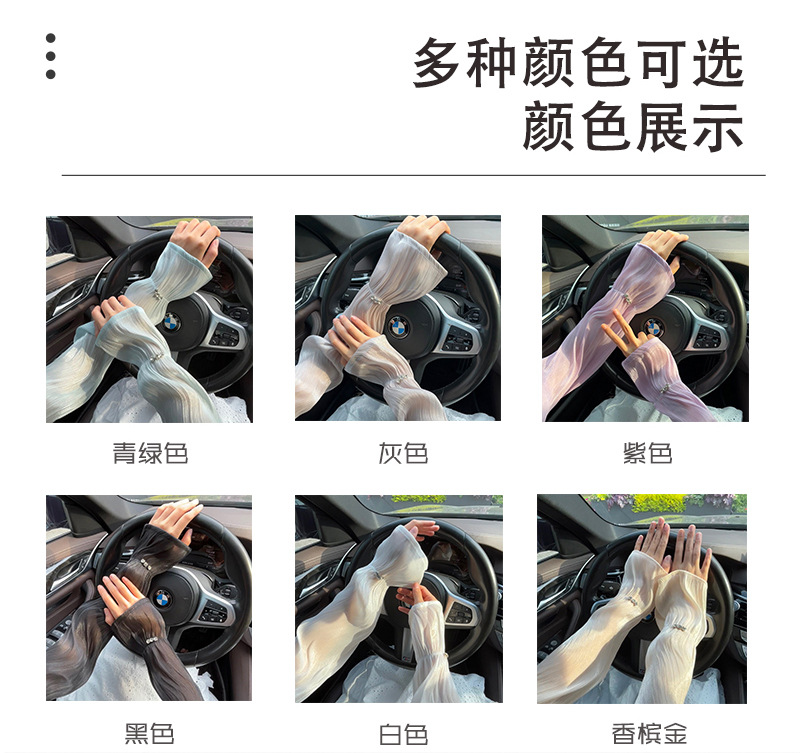 多种颜色可选
颜色展示

青绿色

灰色

紫色

黑色

白色

香槟金