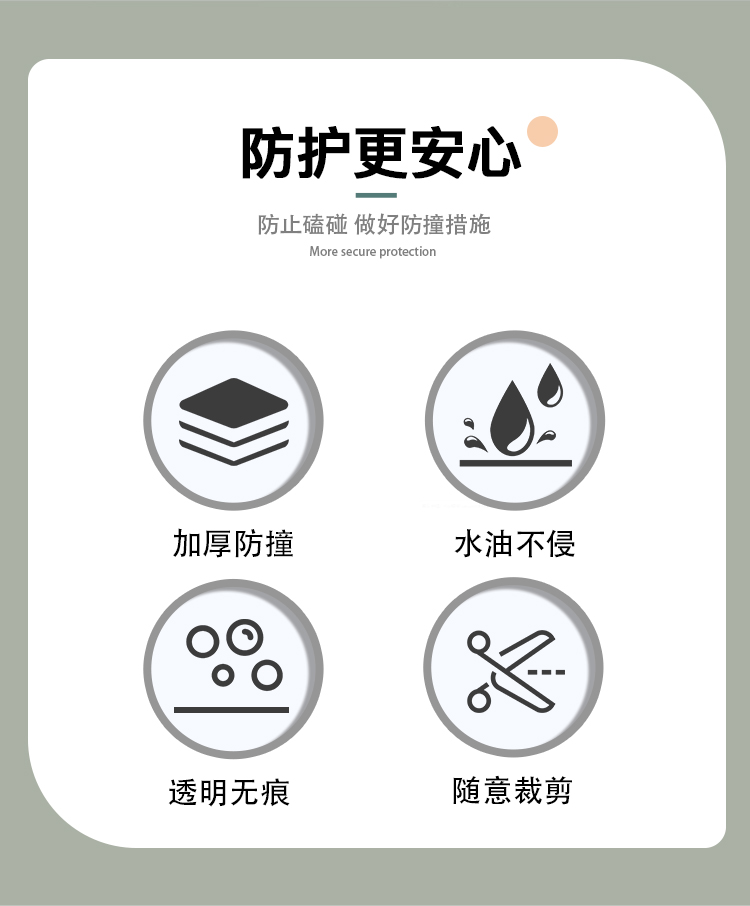 防护更安心

防止磕碰 做好防撞措施

More secure protection

加厚防撞

水油不侵

透明无痕

随意裁剪