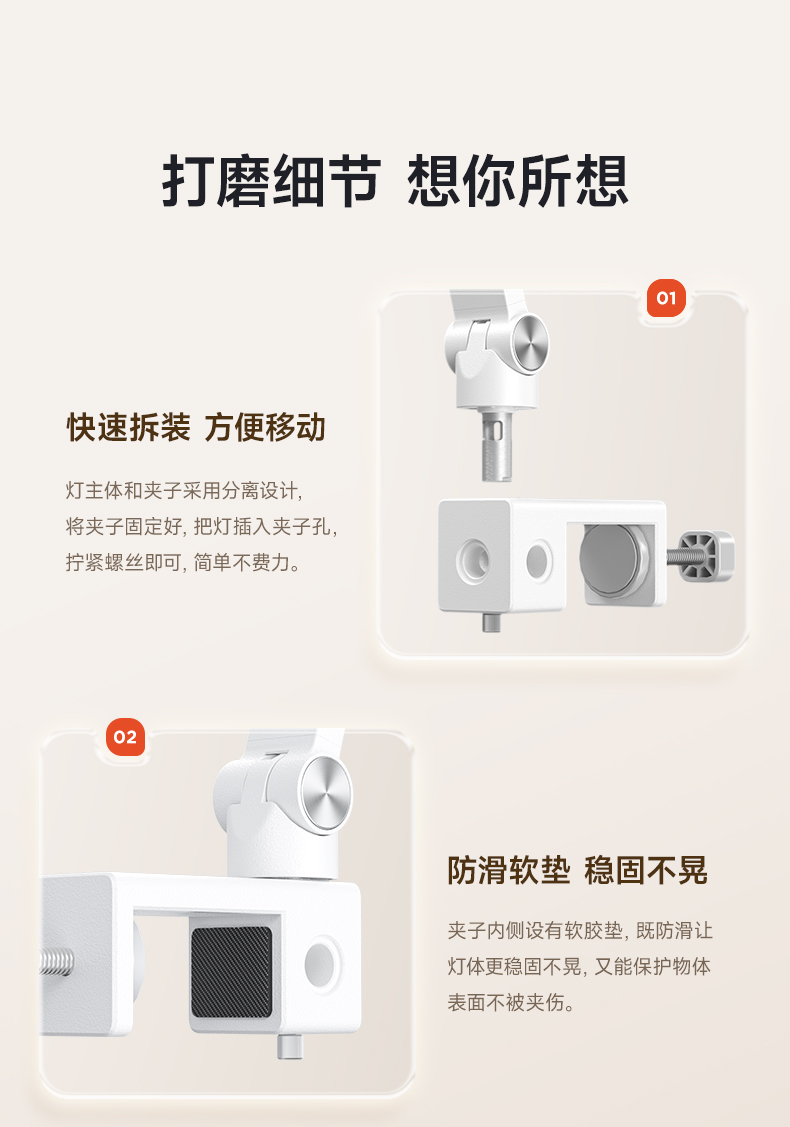 打磨细节 想你所想

01

快速拆装 方便移动

灯主体和夹子采用分离设计，将夹子固定好，把灯插入夹子孔，拧紧螺丝即可，简单不费力。

02

防滑软垫 稳固不晃

夹子内侧设有软胶垫，既防滑让灯体更稳固不晃，又能保护物体表面不被夹伤。