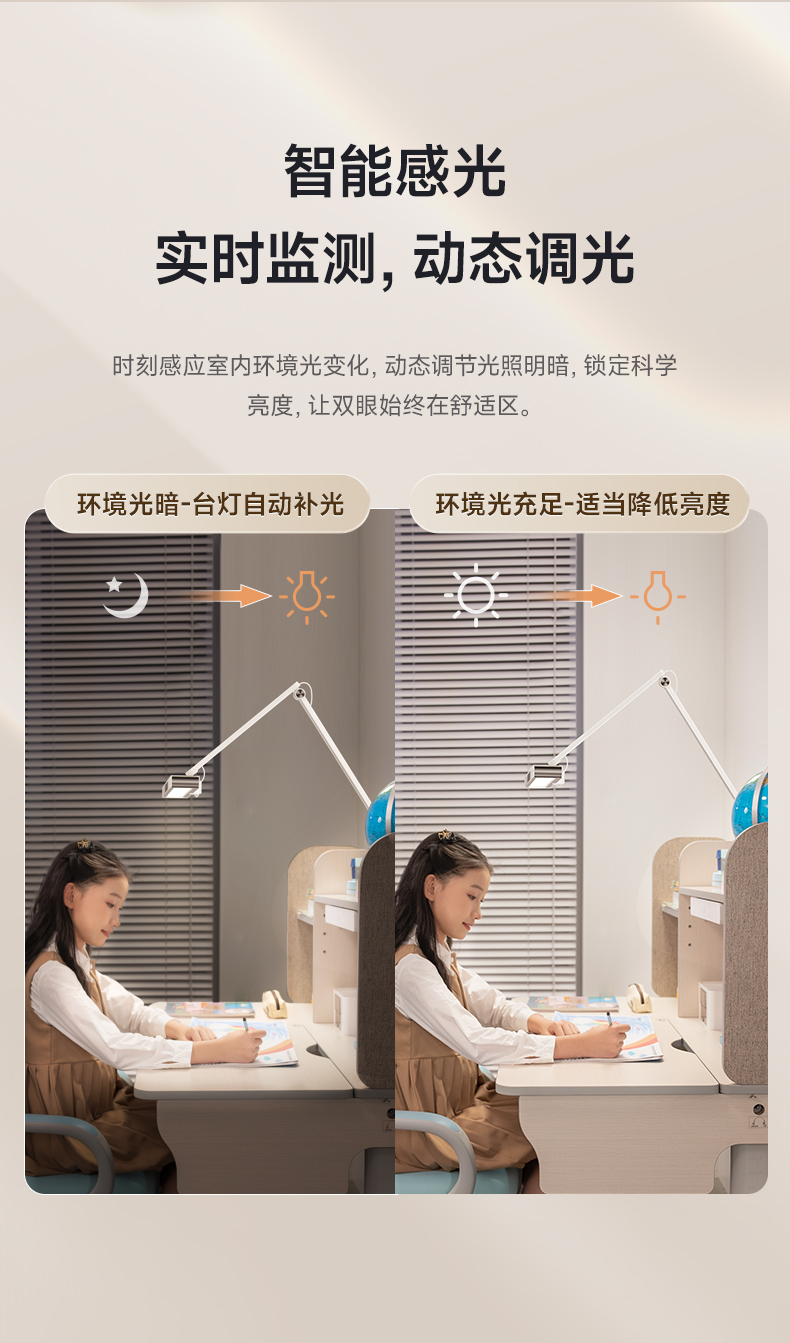 智能感光

实时监测, 动态调光

时刻感应室内环境光变化, 动态调节光照明暗, 锁定科学亮度, 让双眼始终在舒适区。

环境光暗-台灯自动补光

环境光充足-适当降低亮度