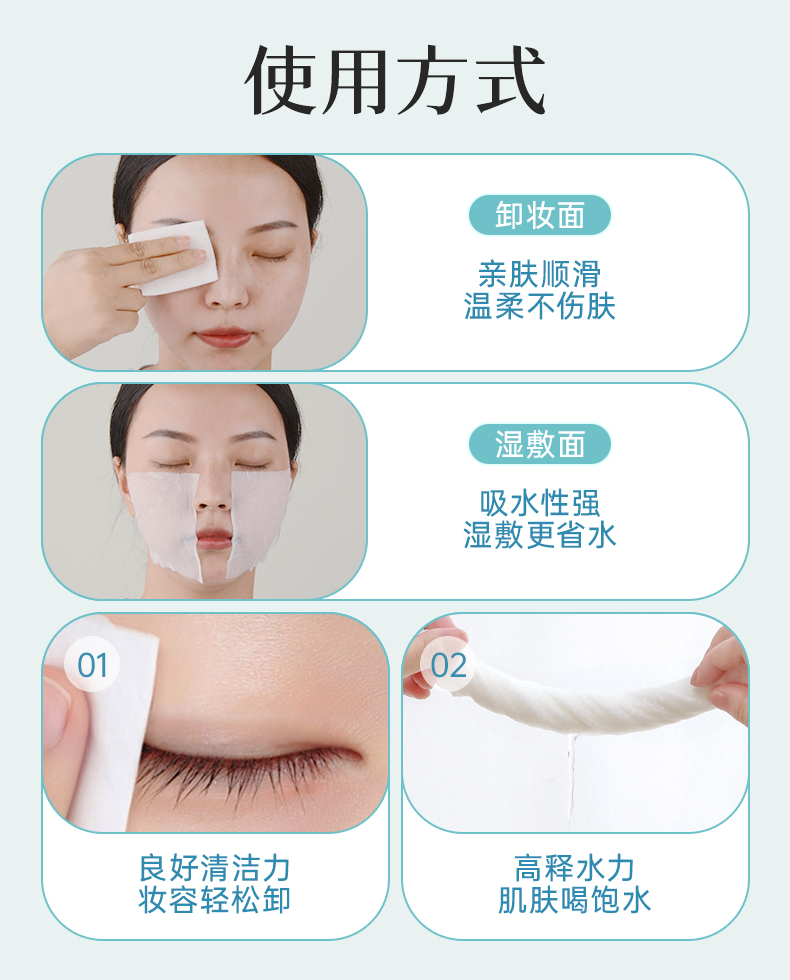 使用方式

卸妆面

亲肤顺滑
温柔不伤肤

湿敷面

吸水性强
湿敷更省水

01

良好清洁力
妆容轻松卸

02

高释水力
肌肤喝饱水