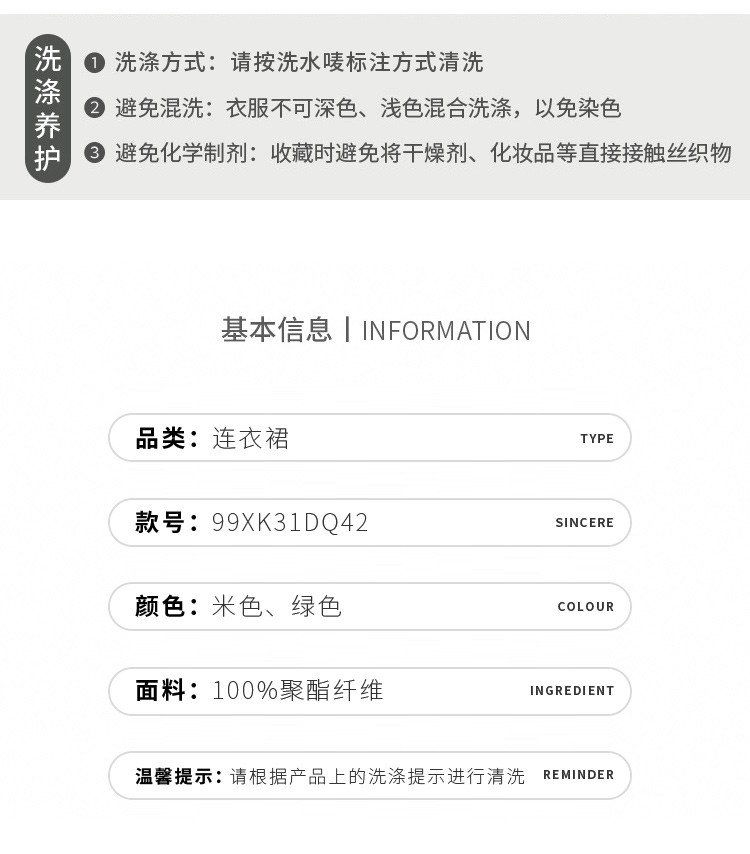 洗涤养护

❶ 洗涤方式：请按洗水唛标注方式清洗

❷ 避免混洗：衣服不可深色、浅色混合洗涤，以免染色

❸ 避免化学制剂：收藏时避免将干燥剂、化妆品等直接接触丝织物

基本信息 | INFORMATION

品类：连衣裙 TYPE

款号：99XK31DQ42 SINCERE

颜色：米色、绿色 COLOUR

面料：100%聚酯纤维 INGREDIENT

温馨提示：请根据产品上的洗涤提示进行清洗 REMINDER