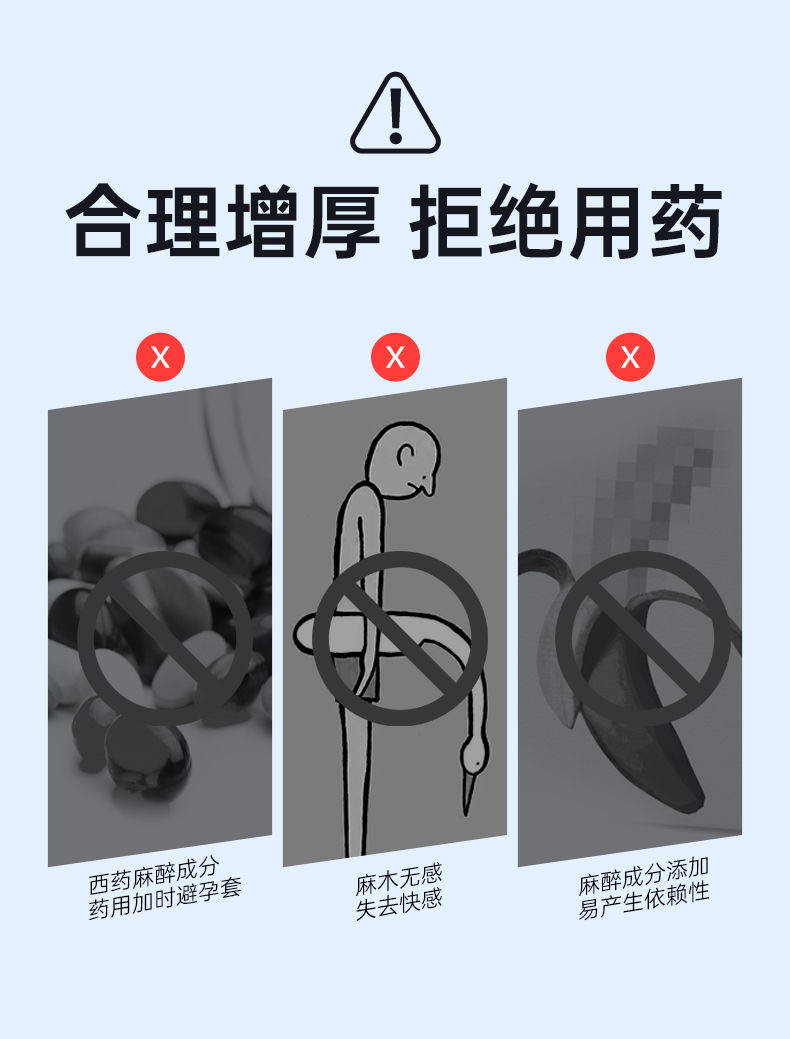 合理增厚 拒绝用药

X

X

X

西药麻醉成分
药用加时避孕套

麻木无感
失去快感

麻醉成分添加
易产生依赖性